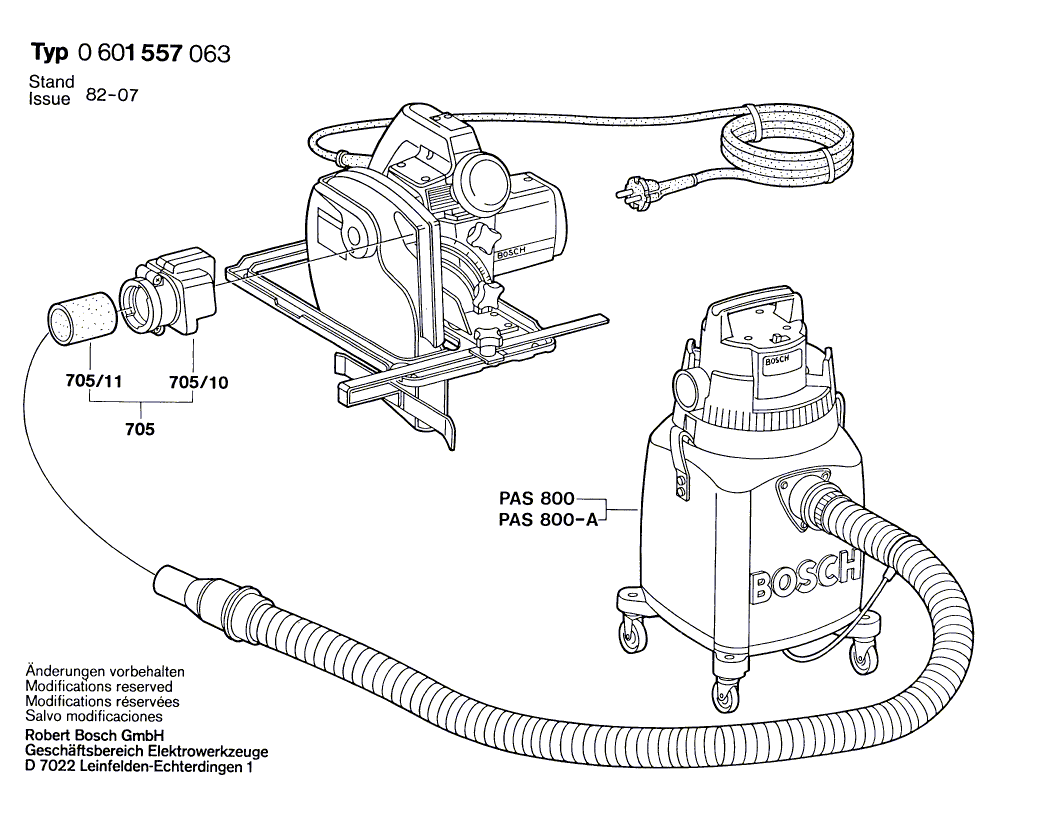 Typ 0 601 557 063
Stand
Issue 82-07

BOSCH

705/11
705/10
705

BOSCH
PAS 800
PAS 800-A
BOSCH

Änderungen vorbehalten
Modifications reserved
Modifications réservées
Salvo modificaciones
Robert Bosch GmbH
Geschäftsbereich Elektrowerkzeuge
D 7022 Leinfelden-Echterdingen 1