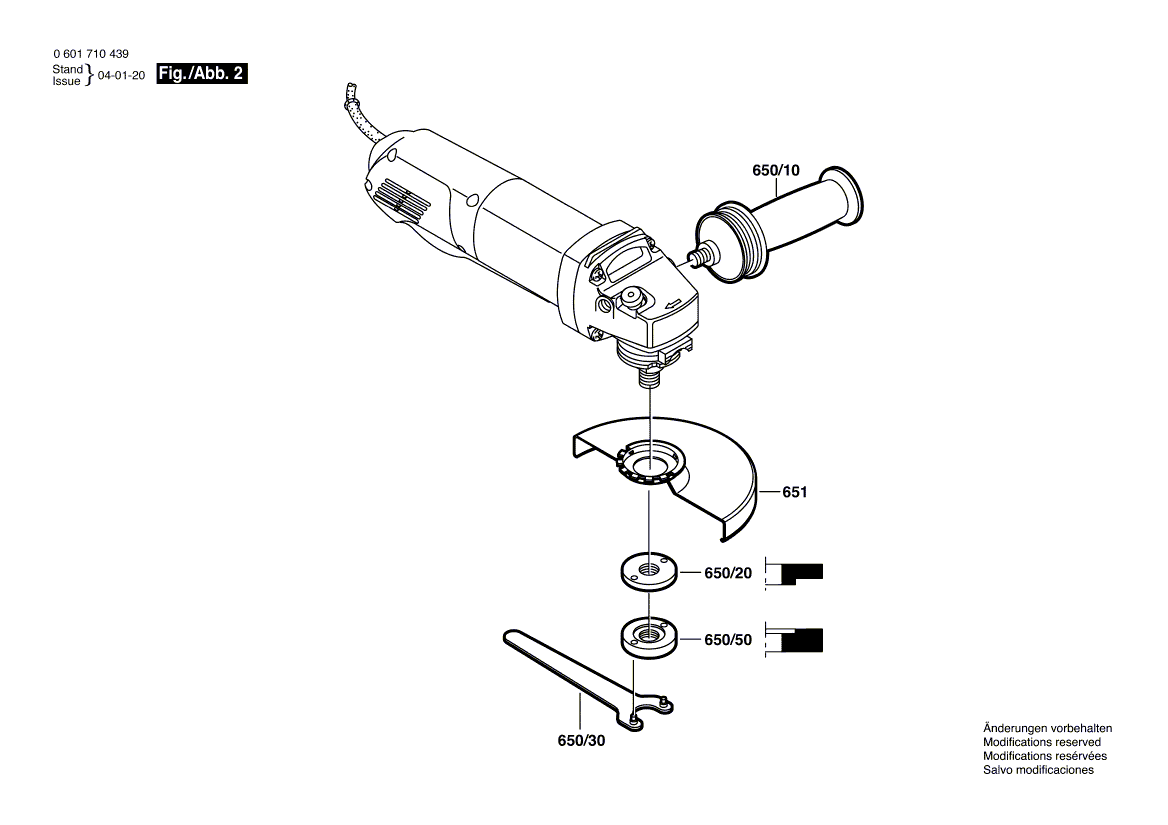 0 601 710 439
Stand
Issue } 04-01-20 Fig./Abb. 2

650/10

651

650/20

650/50

650/30

Änderungen vorbehalten
Modifications reserved
Modifications resérvées
Salvo modificaciones