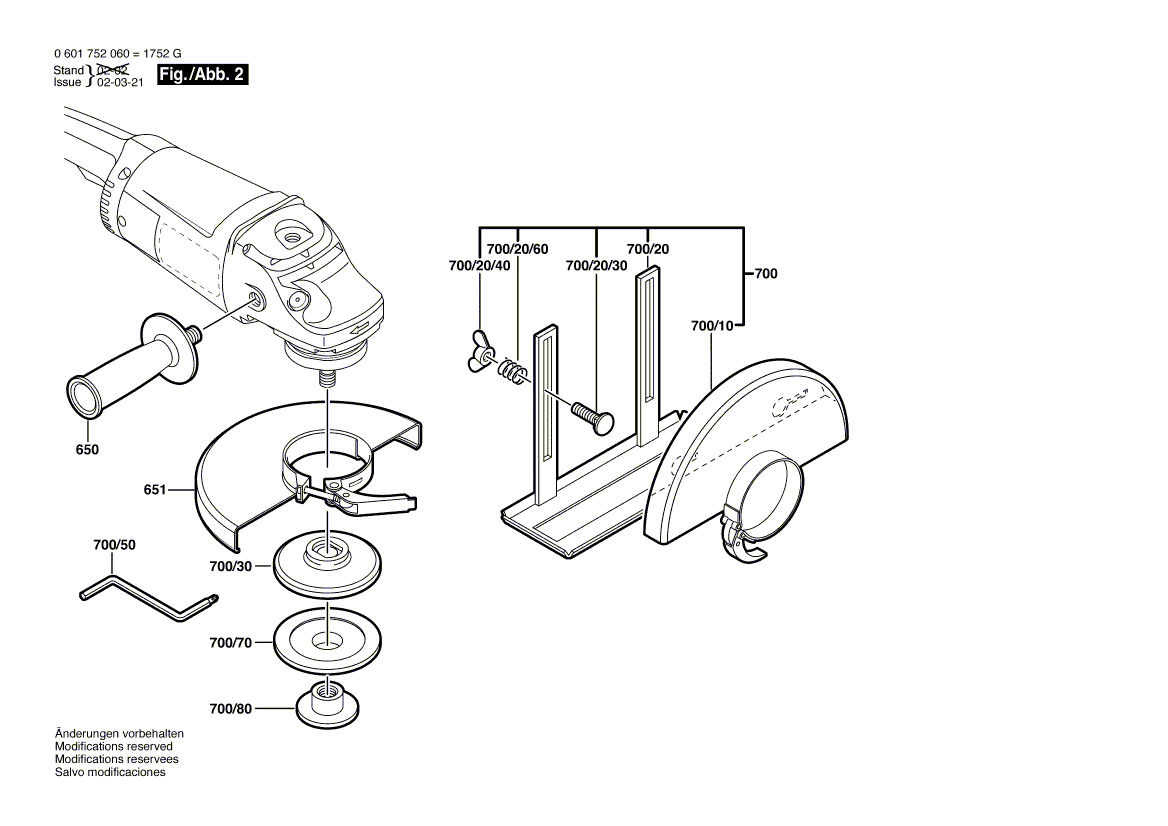 0 601 752 060 = 1752 G
Stand 02-02
Issue 02-03-21
Fig./Abb. 2

700/20/60
700/20
700/20/40
700/20/30
700
700/10
650
651
700/50
700/30
700/70
700/80

Änderungen vorbehalten
Modifications reserved
Modifications reservees
Salvo modificaciones