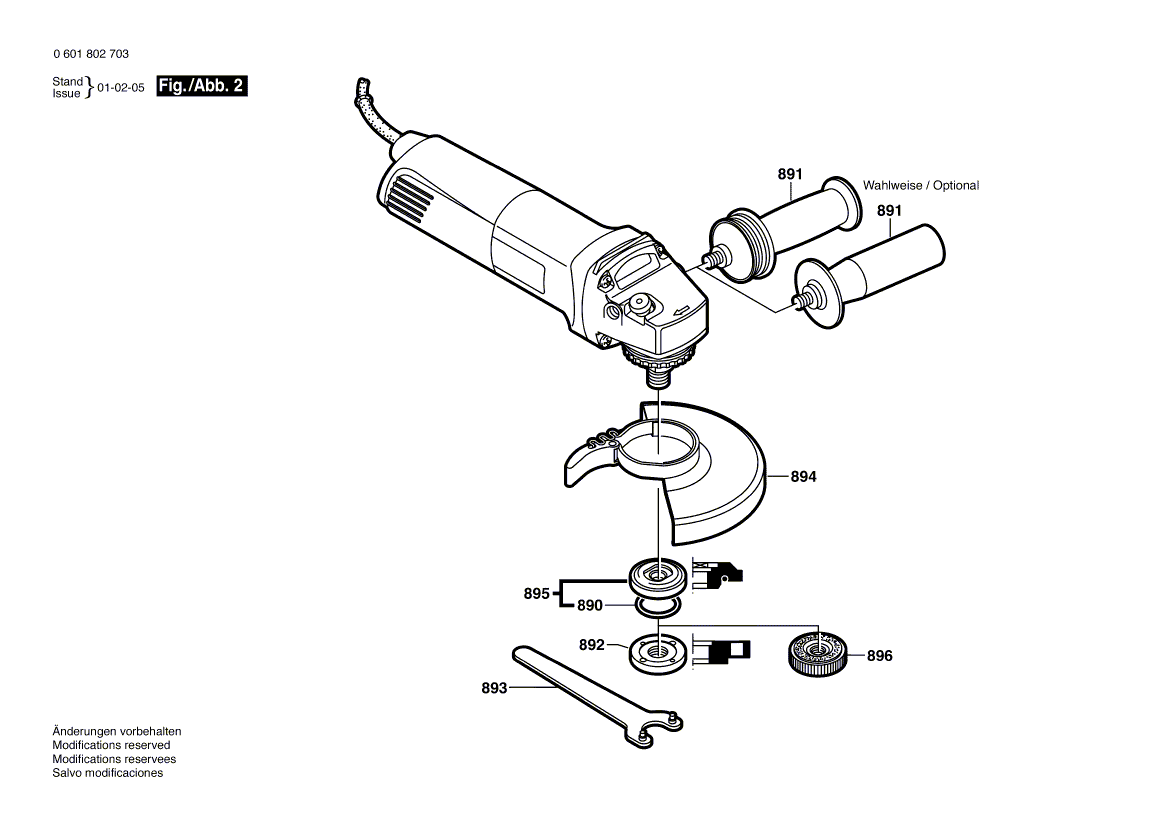 0 601 802 703

Stand
Issue } 01-02-05 Fig./Abb. 2

891
Wahlweise / Optional
891

894

895
890

892
896

893

Änderungen vorbehalten
Modifications reserved
Modifications reservees
Salvo modificaciones