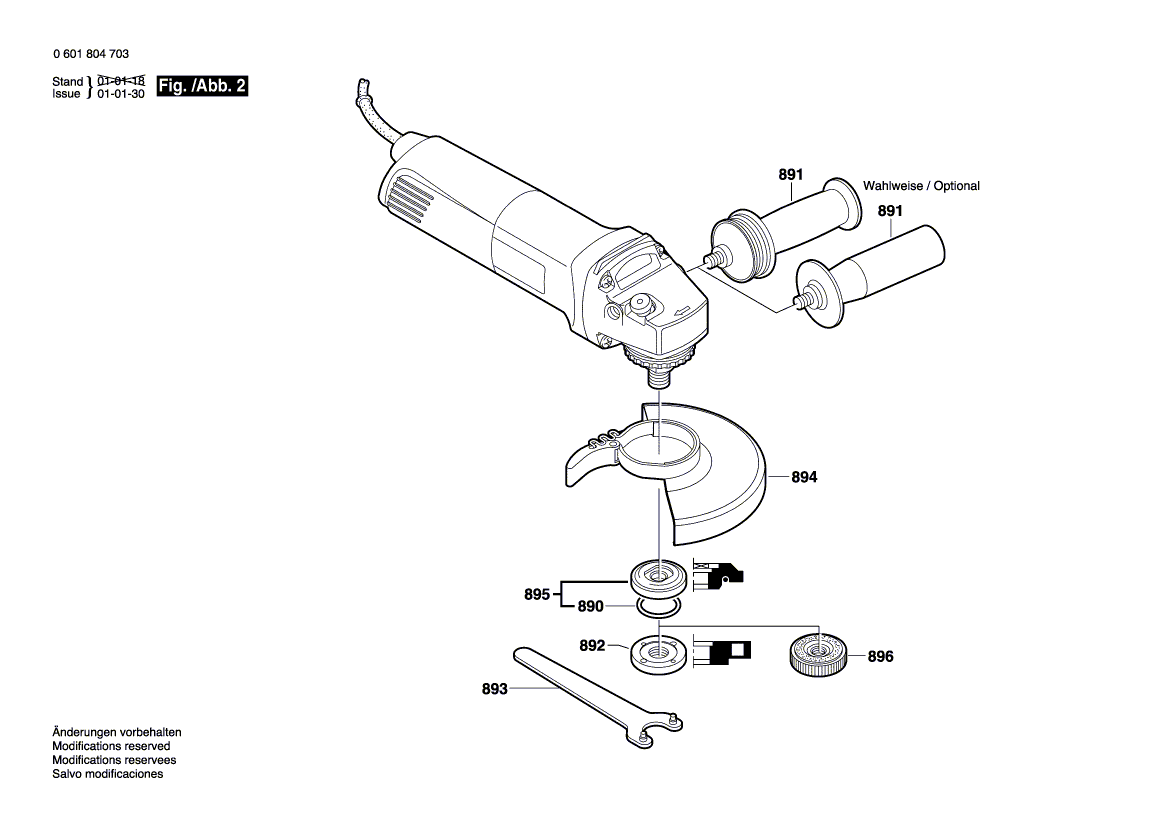 0 601 804 703

Stand } 01-01-15
Issue } 01-01-30

Fig. /Abb. 2

891

Wahlweise / Optional

891

894

895

890

892

896

893

Änderungen vorbehalten
Modifications reserved
Modifications reservees
Salvo modificaciones