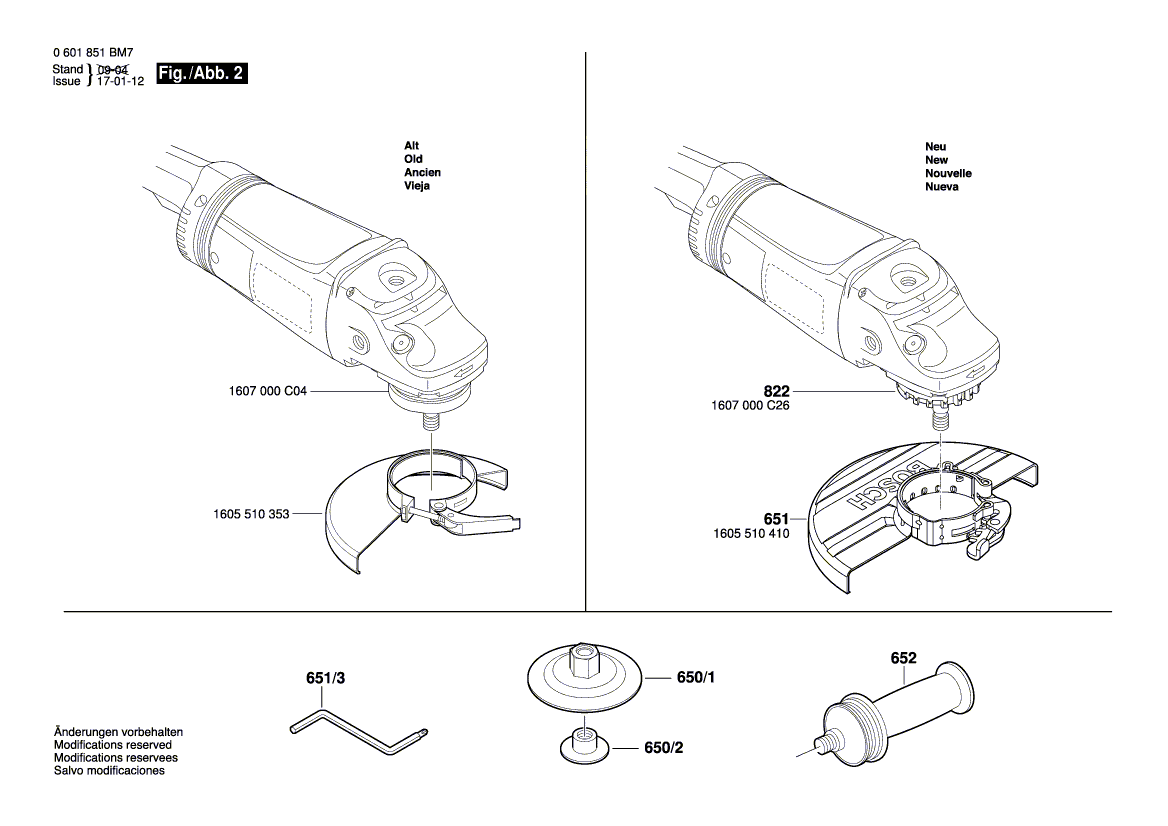 0 601 851 BM7
Stand } 09-04
Issue } 17-01-12

Fig./Abb. 2

Alt
Old
Ancien
Vieja

1607 000 C04

1605 510 353

Neu
New
Nouvelle
Nueva

822
1607 000 C26

651
1605 510 410

BOSCH

651/3

650/1

650/2

652

Änderungen vorbehalten
Modifications reserved
Modifications reservees
Salvo modificaciones