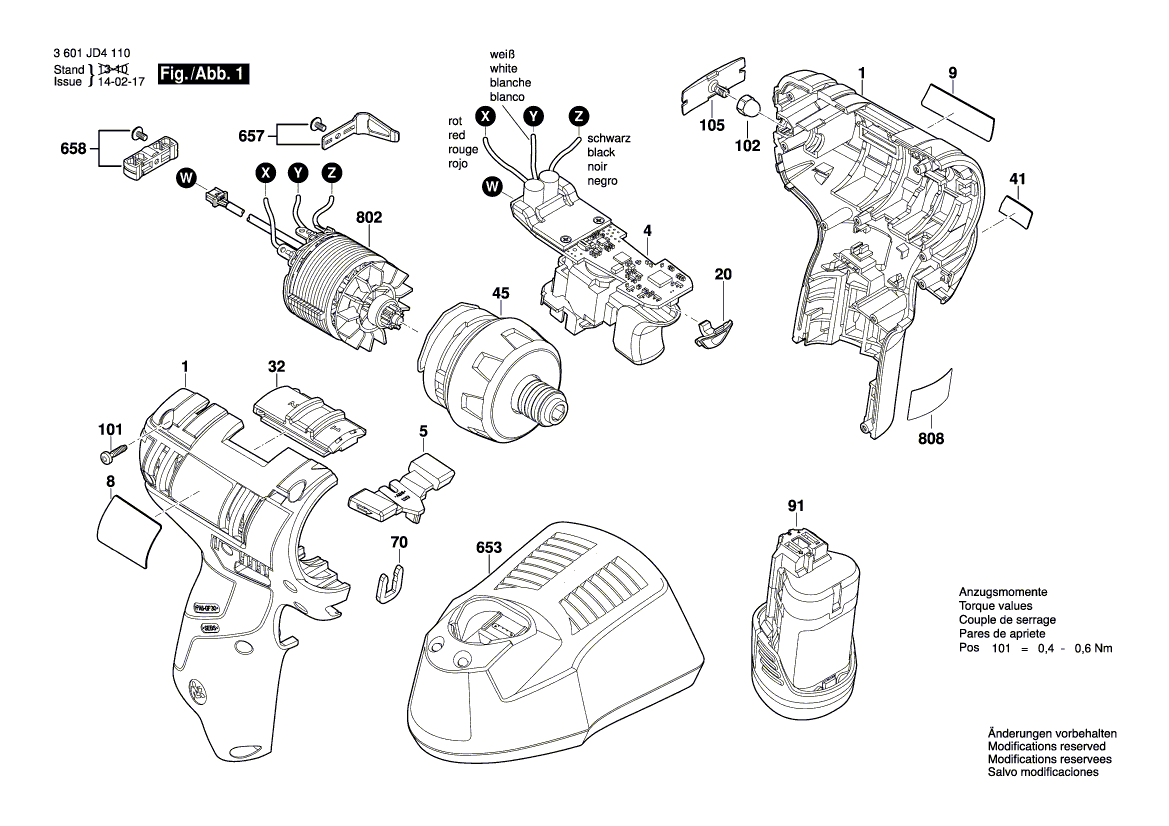 3 601 JD4 110
Stand } 13-10
Issue } 14-02-17

Fig./Abb. 1

weiß
white
blanche
blanco

rot
red
rouge
rojo

schwarz
black
noir
negro

X Y Z W

658
657
W
X Y Z
802
4
20
45
105
102
1
9
41
808
1
32
101
8
5
70
653
91

Anzugsmomente
Torque values
Couple de serrage
Pares de apriete
Pos 101 = 0,4 - 0,6 Nm

Änderungen vorbehalten
Modifications reserved
Modifications reservees
Salvo modificaciones