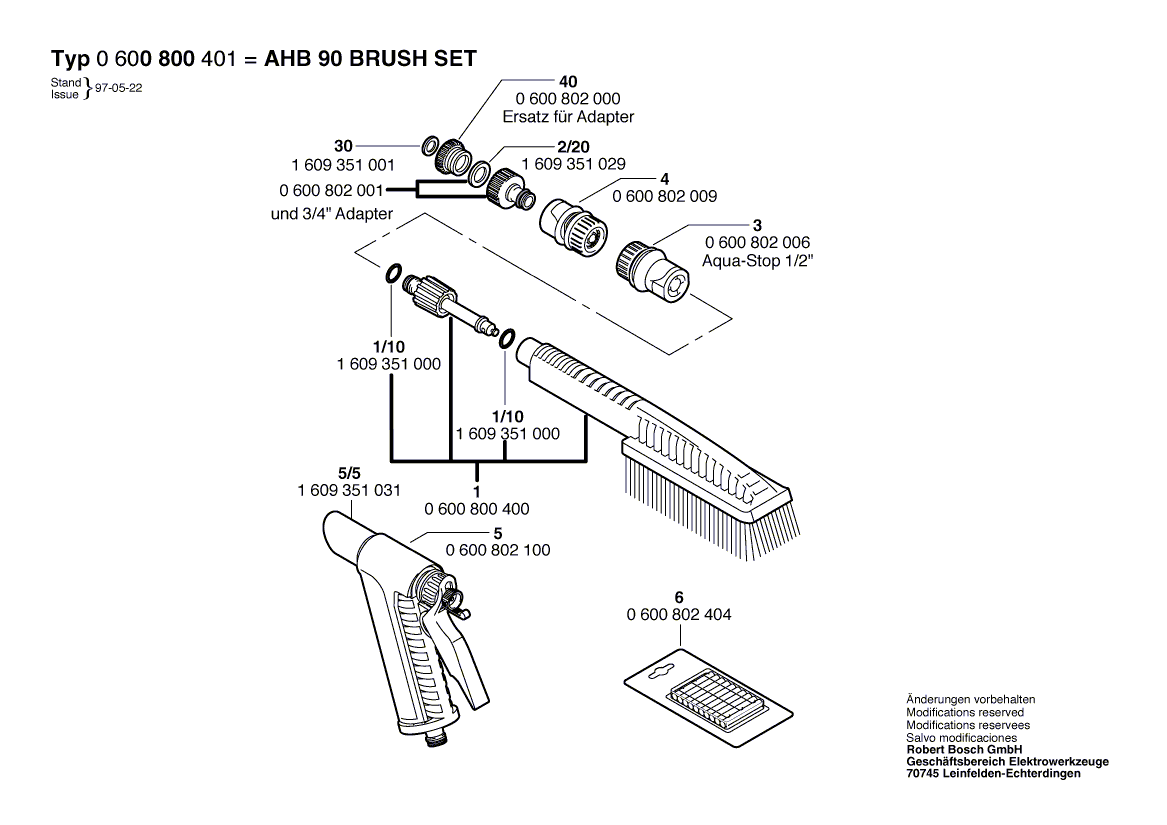 Typ 0 600 800 401 = AHB 90 BRUSH SET

Stand
Issue } 97-05-22

40
0 600 802 000
Ersatz für Adapter

30
1 609 351 001

2/20
1 609 351 029

0 600 802 001
und 3/4" Adapter

4
0 600 802 009

3
0 600 802 006
Aqua-Stop 1/2"

1/10
1 609 351 000

1/10
1 609 351 000

5/5
1 609 351 031

1
0 600 800 400

5
0 600 802 100

6
0 600 802 404

Änderungen vorbehalten
Modifications reserved
Modifications reservees
Salvo modificaciones
Robert Bosch GmbH
Geschäftsbereich Elektrowerkzeuge
70745 Leinfelden-Echterdingen