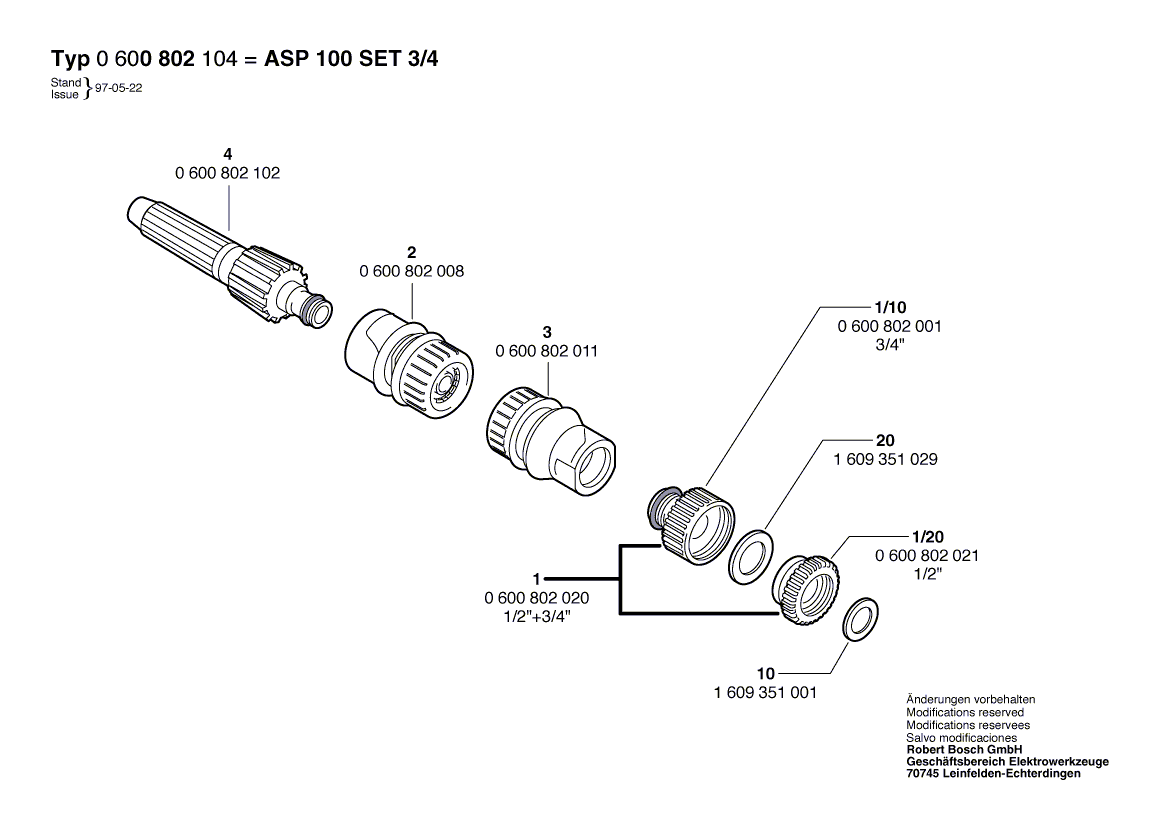 Typ 0 600 802 104 = ASP 100 SET 3/4

Stand
Issue } 97-05-22

4
0 600 802 102

2
0 600 802 008

3
0 600 802 011

1/10
0 600 802 001
3/4"

20
1 609 351 029

1/20
0 600 802 021
1/2"

1
0 600 802 020
1/2"+3/4"

10
1 609 351 001

Änderungen vorbehalten
Modifications reserved
Modifications reservees
Salvo modificaciones
Robert Bosch GmbH
Geschäftsbereich Elektrowerkzeuge
70745 Leinfelden-Echterdingen