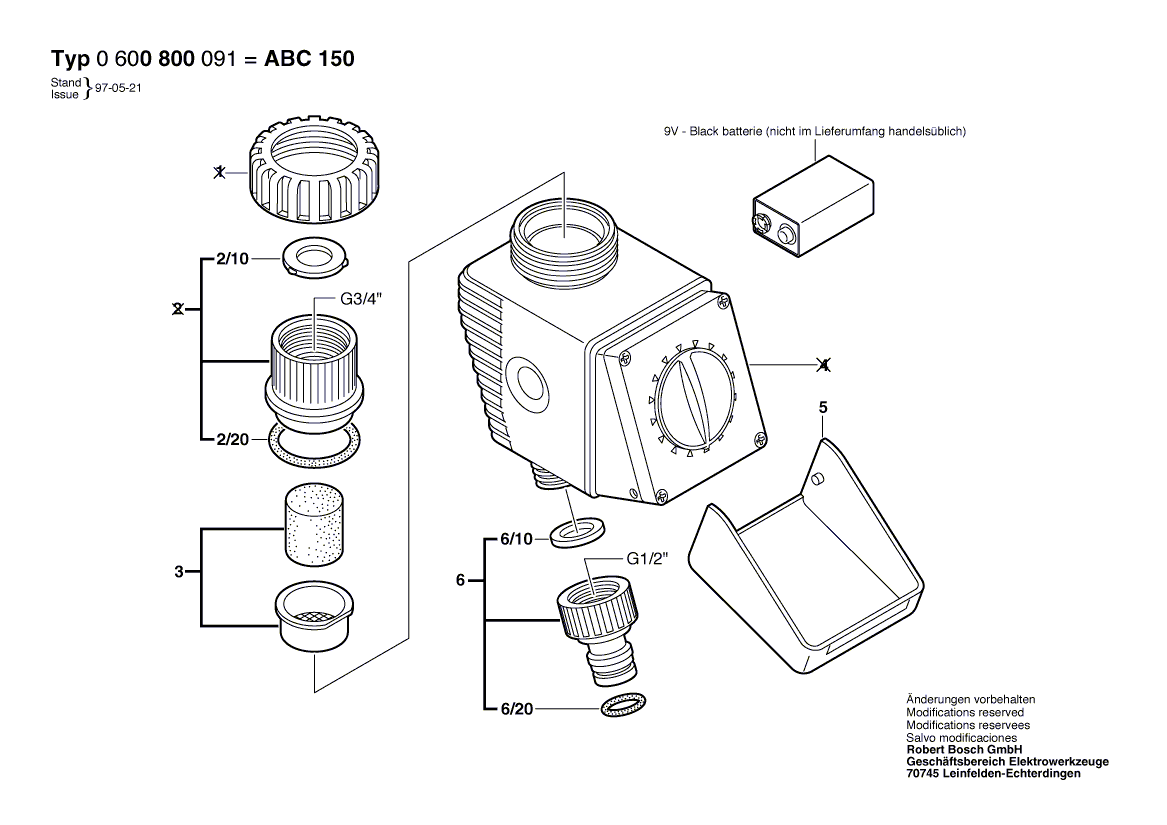 Typ 0 600 800 091 = ABC 150

Stand
Issue } 97-05-21

9V - Black batterie (nicht im Lieferumfang handelsüblich)

2/10

G3/4"

2/20

3

5

6/10

G1/2"

6

6/20

Änderungen vorbehalten
Modifications reserved
Modifications reservees
Salvo modificaciones
Robert Bosch GmbH
Geschäftsbereich Elektrowerkzeuge
70745 Leinfelden-Echterdingen