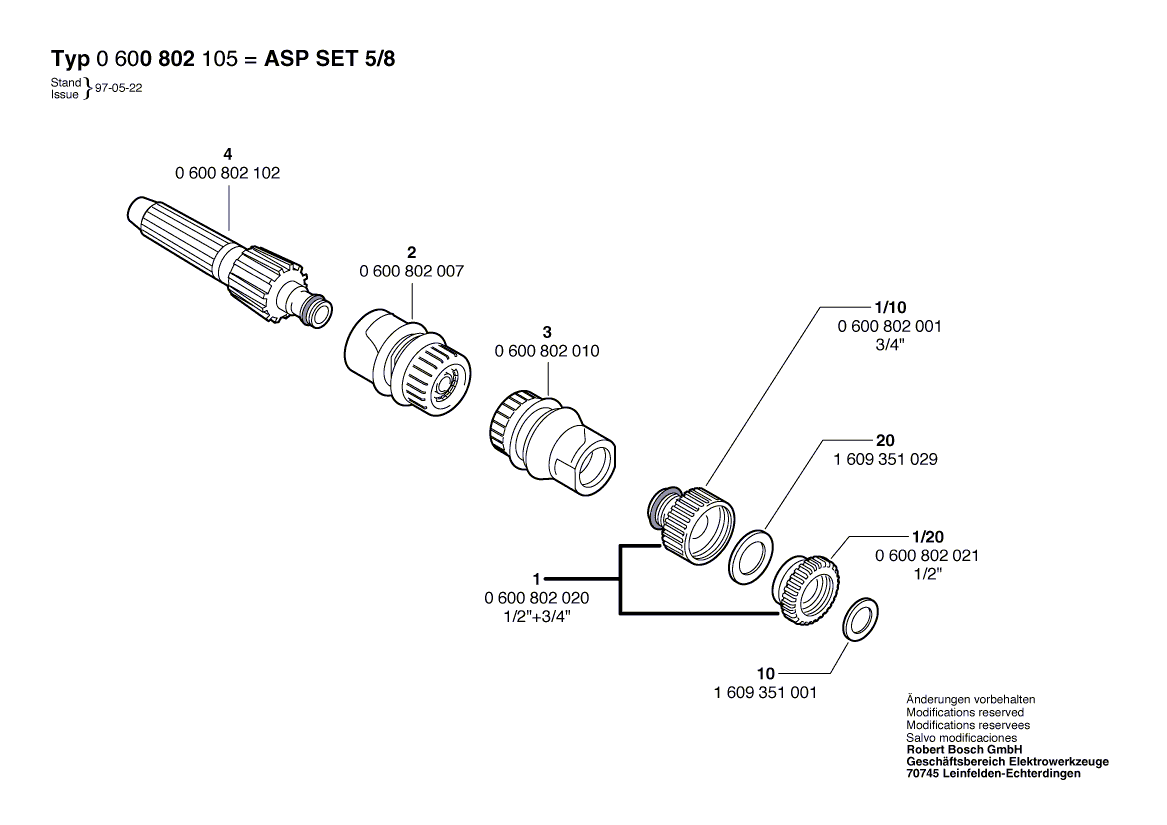 Typ 0 600 802 105 = ASP SET 5/8

Stand
Issue } 97-05-22

4
0 600 802 102

2
0 600 802 007

3
0 600 802 010

1/10
0 600 802 001
3/4"

20
1 609 351 029

1/20
0 600 802 021
1/2"

1
0 600 802 020
1/2"+3/4"

10
1 609 351 001

Änderungen vorbehalten
Modifications reserved
Modifications reservees
Salvo modificaciones
Robert Bosch GmbH
Geschäftsbereich Elektrowerkzeuge
70745 Leinfelden-Echterdingen