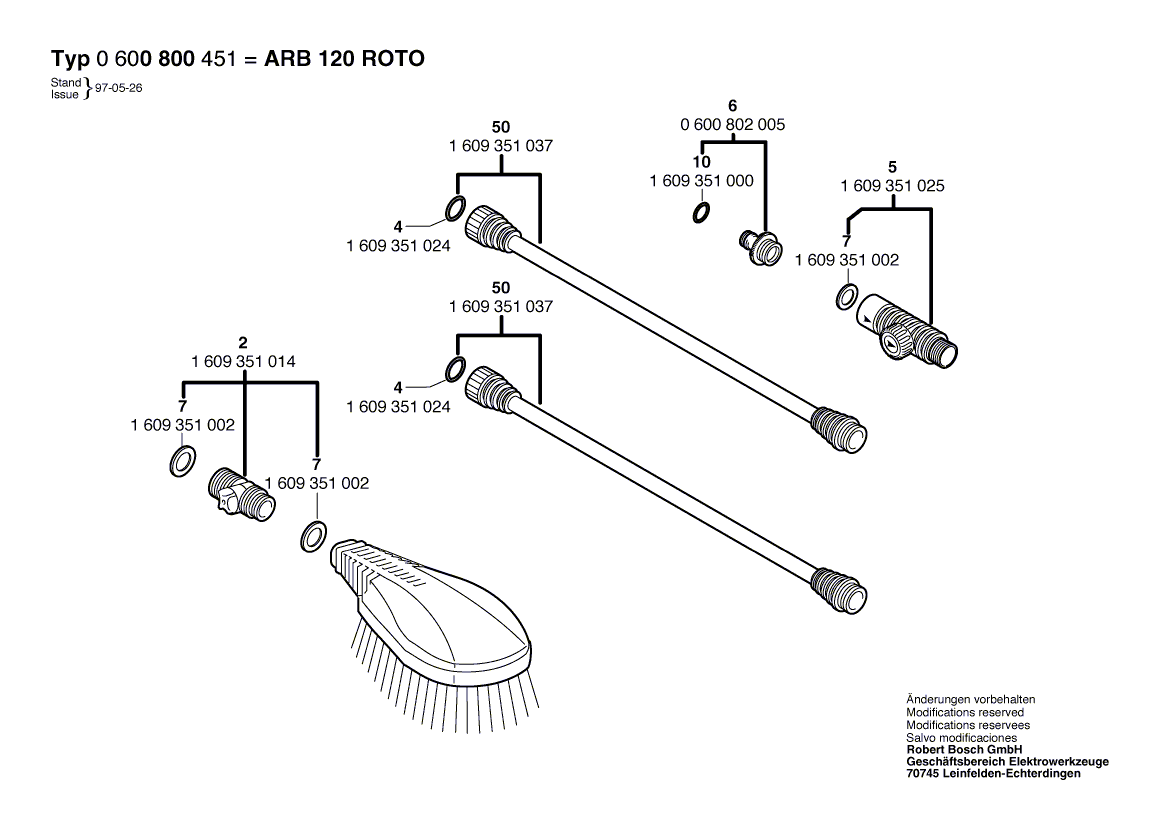 Typ 0 600 800 451 = ARB 120 ROTO
Stand
Issue } 97-05-26

50
1 609 351 037

4
1 609 351 024

6
0 600 802 005

10
1 609 351 000

5
1 609 351 025

7
1 609 351 002

50
1 609 351 037

4
1 609 351 024

2
1 609 351 014

7
1 609 351 002

7
1 609 351 002

Änderungen vorbehalten
Modifications reserved
Modifications reservees
Salvo modificaciones
Robert Bosch GmbH
Geschäftsbereich Elektrowerkzeuge
70745 Leinfelden-Echterdingen