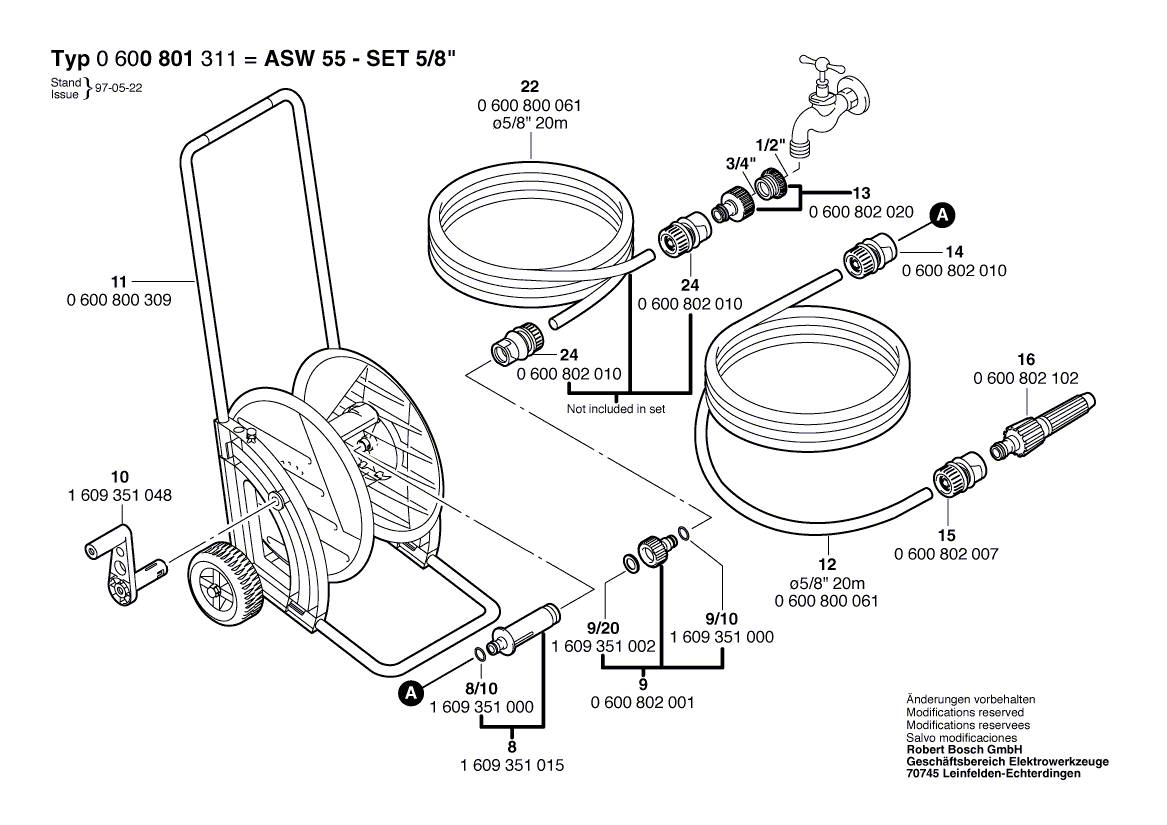 Typ 0 600 801 311 = ASW 55 - SET 5/8"

Stand
Issue } 97-05-22

22
0 600 800 061
ø5/8" 20m

1/2"
3/4"
13
0 600 802 020

A
14
0 600 802 010

11
0 600 800 309

24
0 600 802 010

24
0 600 802 010
Not included in set

16
0 600 802 102

10
1 609 351 048

15
0 600 802 007

12
ø5/8" 20m
0 600 800 061

9/20
1 609 351 002

9/10
1 609 351 000

9
0 600 802 001

A
8/10
1 609 351 000

8
1 609 351 015

Änderungen vorbehalten
Modifications reserved
Modifications reservees
Salvo modificaciones
Robert Bosch GmbH
Geschäftsbereich Elektrowerkzeuge
70745 Leinfelden-Echterdingen