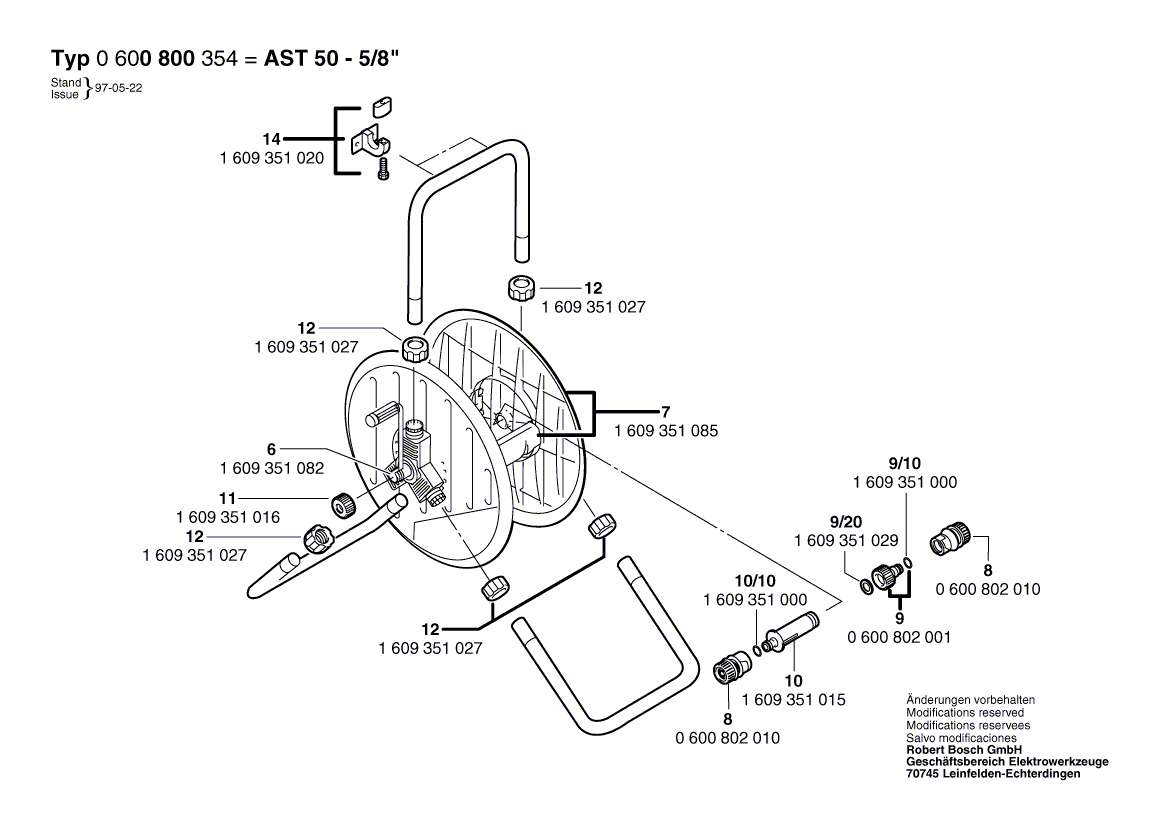 Typ 0 600 800 354 = AST 50 - 5/8"

Stand
Issue } 97-05-22

14
1 609 351 020

12
1 609 351 027

12
1 609 351 027

7
1 609 351 085

6
1 609 351 082

11
1 609 351 016

12
1 609 351 027

9/10
1 609 351 000

9/20
1 609 351 029

8
0 600 802 010

9
0 600 802 001

10/10
1 609 351 000

12
1 609 351 027

10
1 609 351 015

8
0 600 802 010

Änderungen vorbehalten
Modifications reserved
Modifications reservees
Salvo modificaciones
Robert Bosch GmbH
Geschäftsbereich Elektrowerkzeuge
70745 Leinfelden-Echterdingen