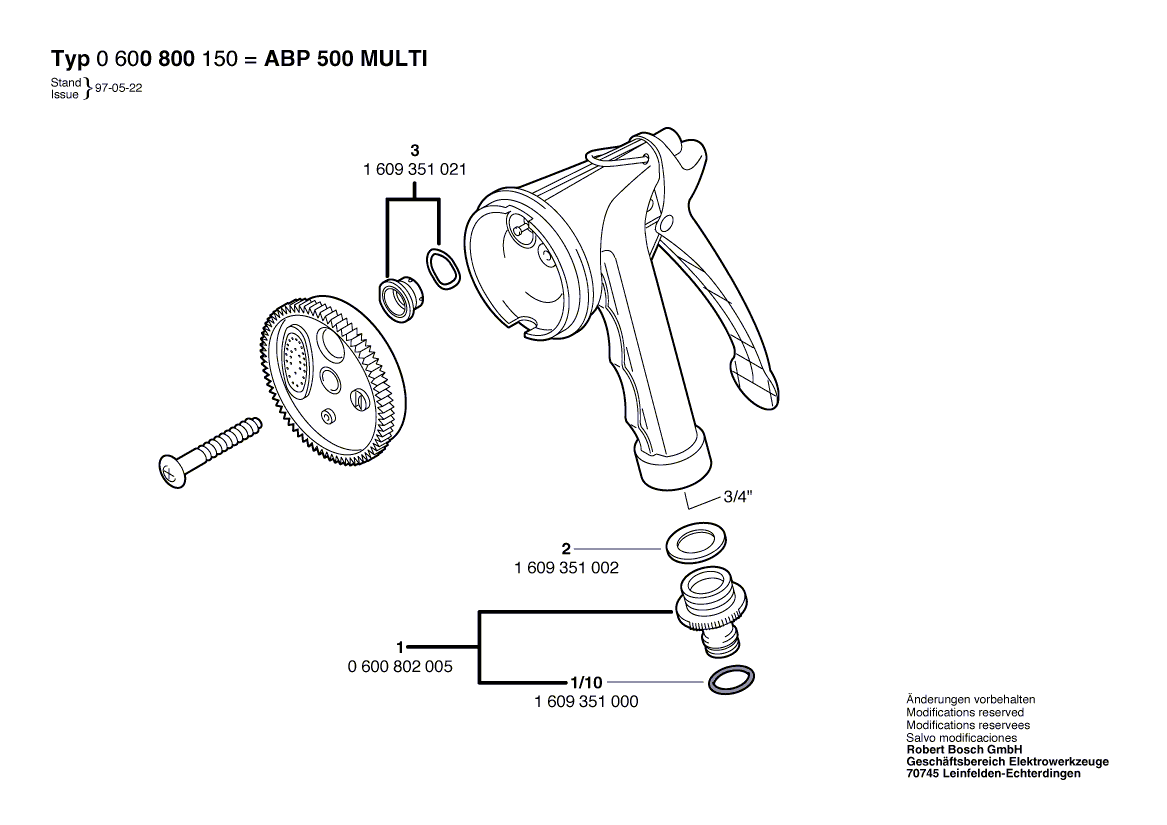 Typ 0 600 800 150 = ABP 500 MULTI

Stand
Issue } 97-05-22

3
1 609 351 021

3/4"

2
1 609 351 002

1
0 600 802 005

1/10
1 609 351 000

Änderungen vorbehalten
Modifications reserved
Modifications reservees
Salvo modificaciones
Robert Bosch GmbH
Geschäftsbereich Elektrowerkzeuge
70745 Leinfelden-Echterdingen