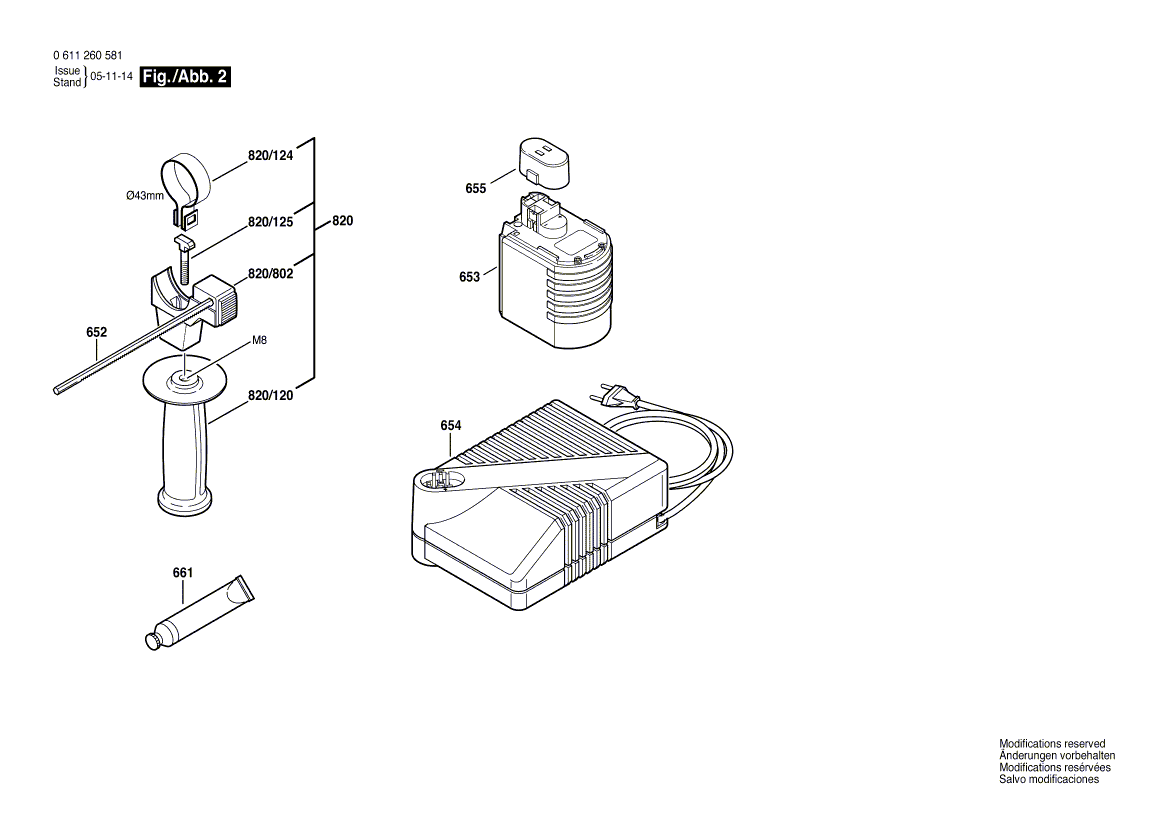 0 611 260 581
Issue
Stand } 05-11-14 Fig./Abb. 2

820/124
Ø43mm
820/125
820
820/802
652
M8
820/120
655
653
654
661

Modifications reserved
Änderungen vorbehalten
Modifications resèrvées
Salvo modificaciones