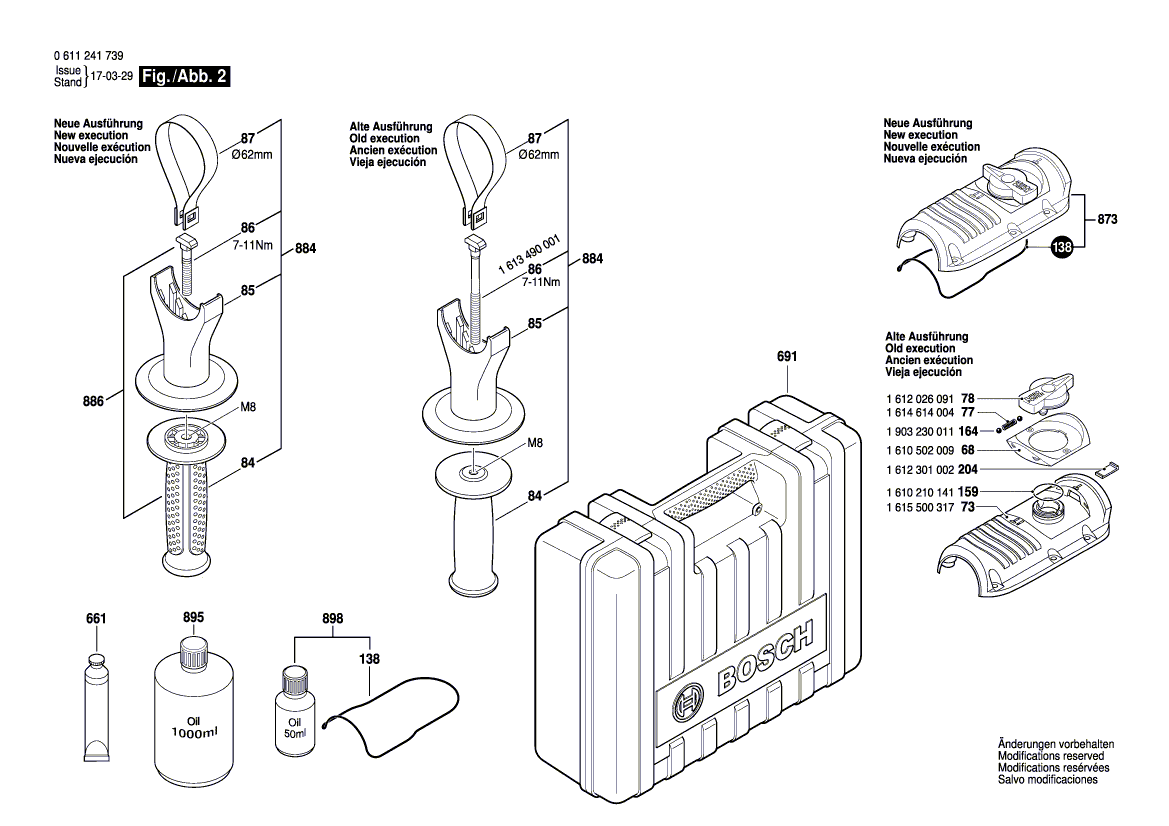 0 611 241 739
Issue
Stand 17-03-29 Fig./Abb. 2

Neue Ausführung
New execution
Nouvelle exécution
Nueva ejecución

87
Ø62mm
86
7-11Nm
884
85
886
M8
84

Alte Ausführung
Old execution
Ancien exécution
Vieja ejecución

87
Ø62mm
1 613 490 001
86
7-11Nm
884
85
M8
84

Neue Ausführung
New execution
Nouvelle exécution
Nueva ejecución

873
138

Alte Ausführung
Old execution
Ancien exécution
Vieja ejecución

1 612 026 091 78
1 614 614 004 77
1 903 230 011 164
1 610 502 009 68
1 612 301 002 204
1 610 210 141 159
1 615 500 317 73

691

BOSCH

661
895
Oil
1000ml
898
138
Oil
50ml

Änderungen vorbehalten
Modifications reserved
Modifications resérvées
Salvo modificaciones