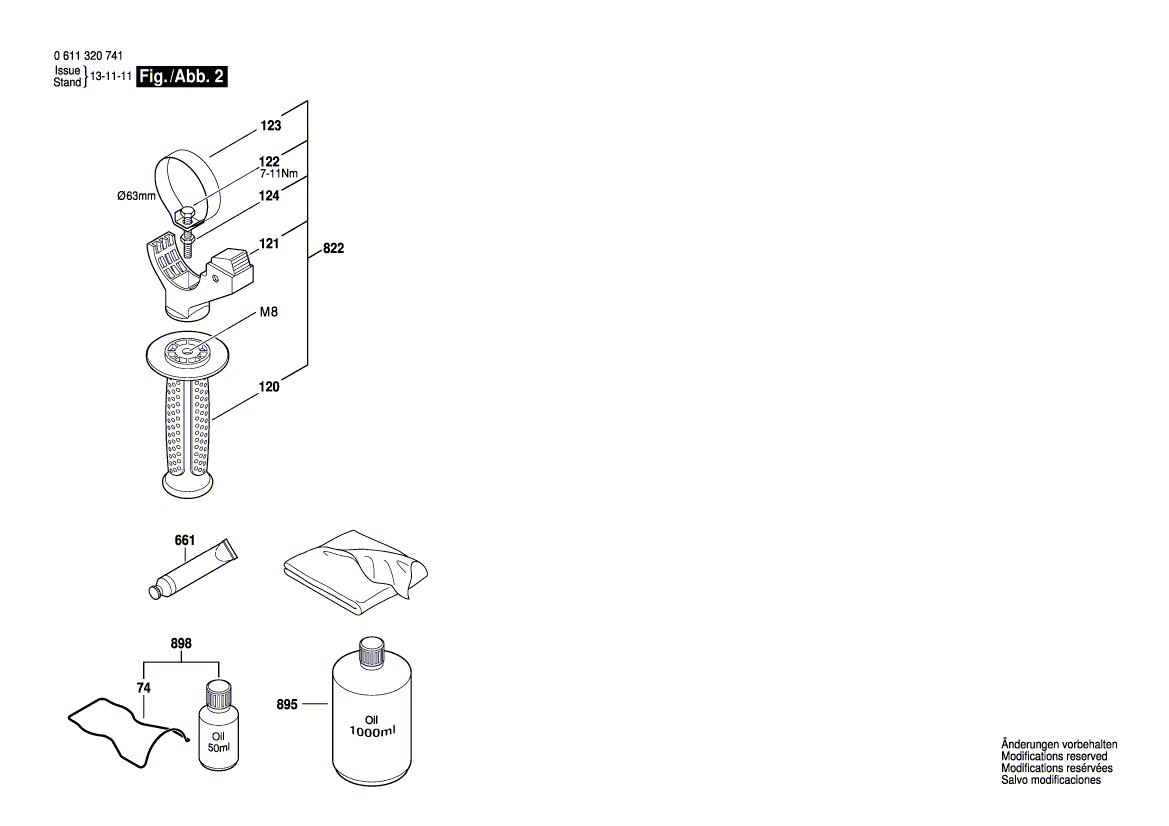 0 611 320 741
Issue
Stand } 13-11-11 Fig./Abb. 2

123
122
7-11Nm
Ø63mm
124
121
822
M8
120

661

898
74
Oil
50ml
895
Oil
1000ml

Änderungen vorbehalten
Modifications reserved
Modifications resérvées
Salvo modificaciones