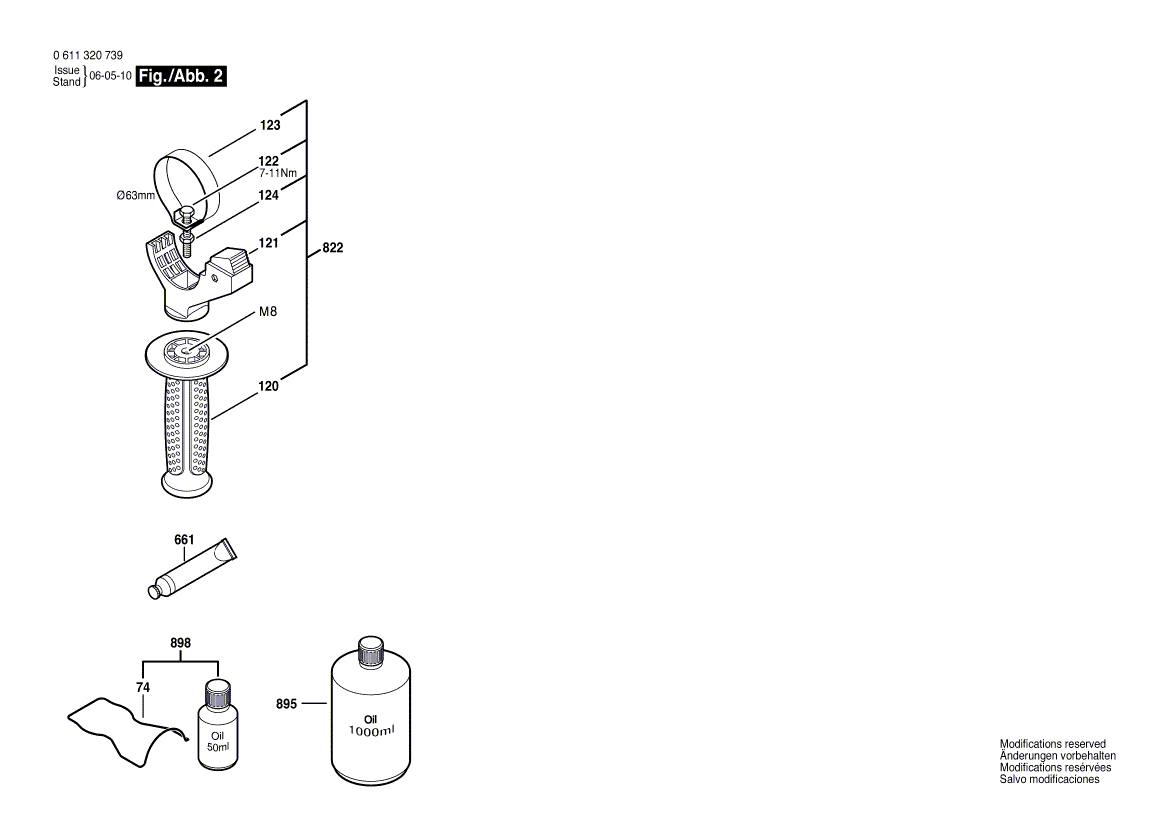 0 611 320 739
Issue
Stand } 06-05-10 Fig./Abb. 2

123
122
7-11Nm
Ø63mm
124
121
822
M8
120

661

898
74
Oil
50ml
895
Oil
1000ml

Modifications reserved
Änderungen vorbehalten
Modifications resérvées
Salvo modificaciones