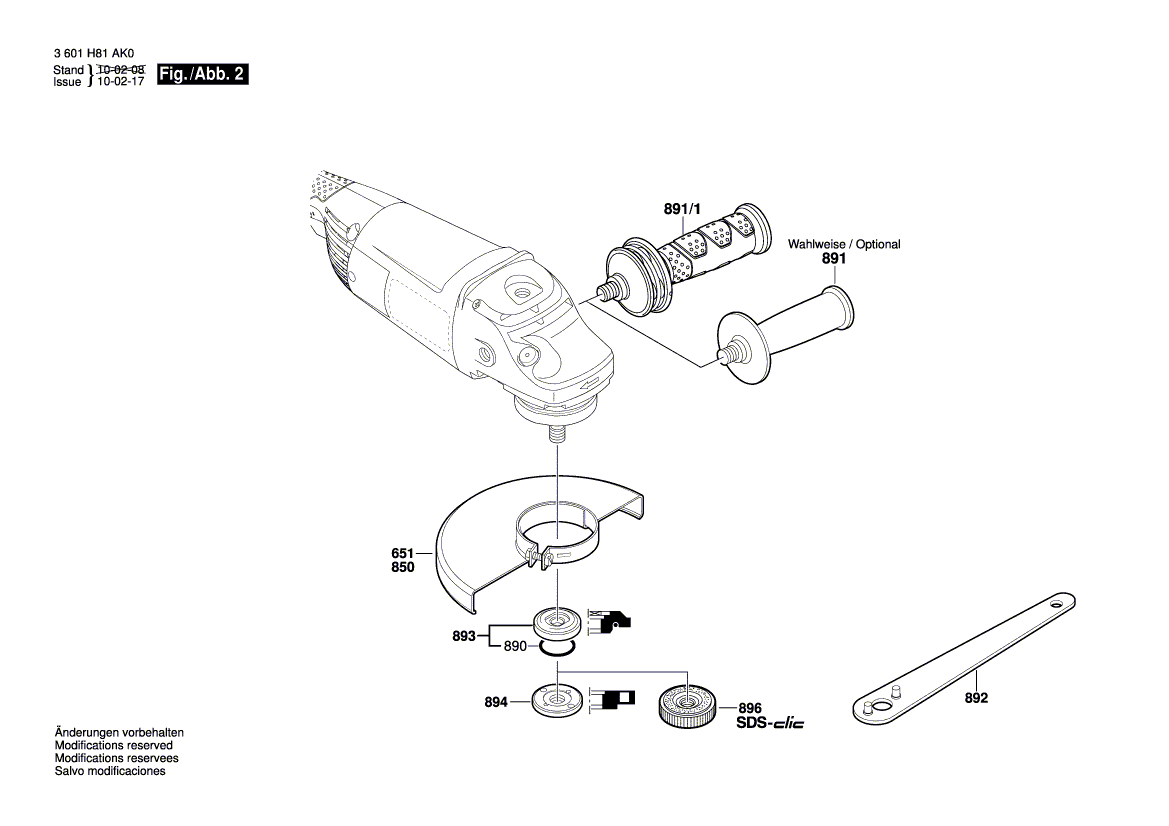 3 601 H81 AK0
Stand 10-02-08
Issue 10-02-17
Fig./Abb. 2

891/1

Wahlweise / Optional
891

651
850

893
890

894

896
SDS-clic

892

Änderungen vorbehalten
Modifications reserved
Modifications reservees
Salvo modificaciones