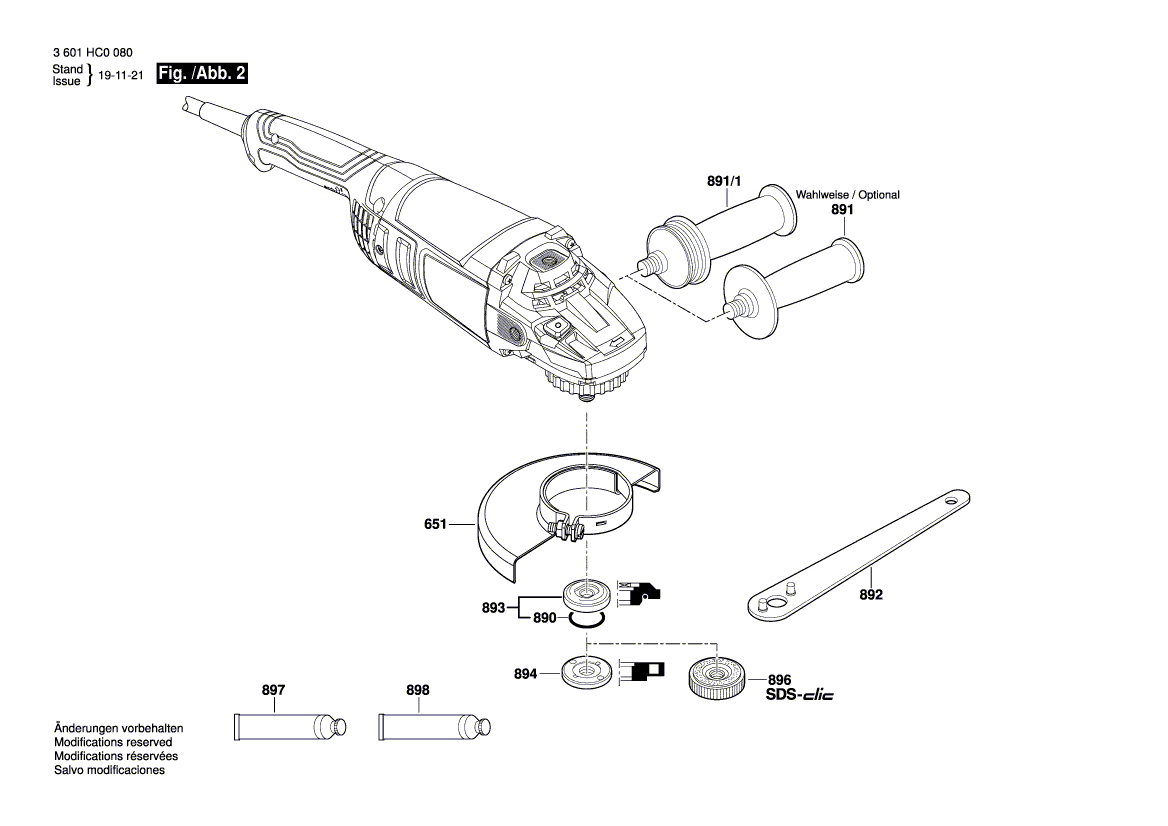 3 601 HC0 080
Stand
Issue } 19-11-21 Fig. /Abb. 2

891/1
Wahlweise / Optional
891

651

893
890

892

894

896
SDS-clic

897
898

Änderungen vorbehalten
Modifications reserved
Modifications réservées
Salvo modificaciones