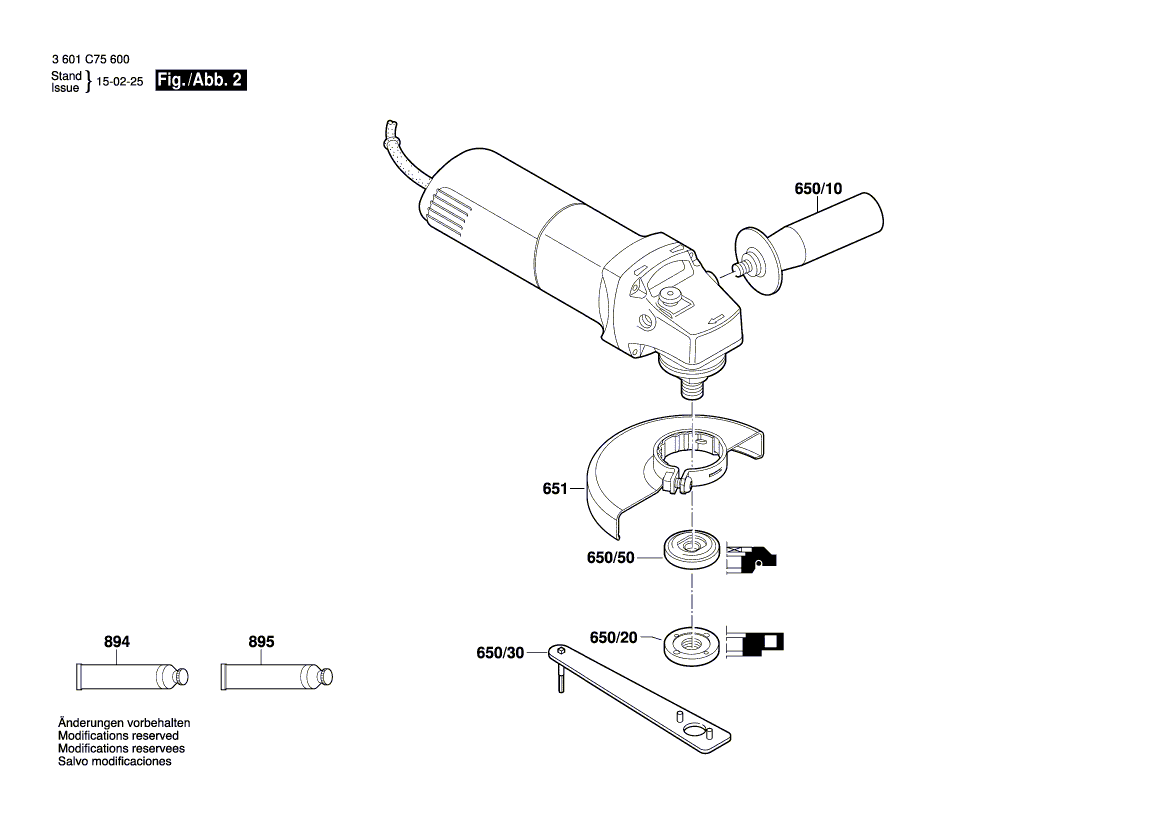 3 601 C75 600
Stand
Issue } 15-02-25 Fig./Abb. 2

650/10

651

650/50

650/20

650/30

894

895

Änderungen vorbehalten
Modifications reserved
Modifications reservees
Salvo modificaciones