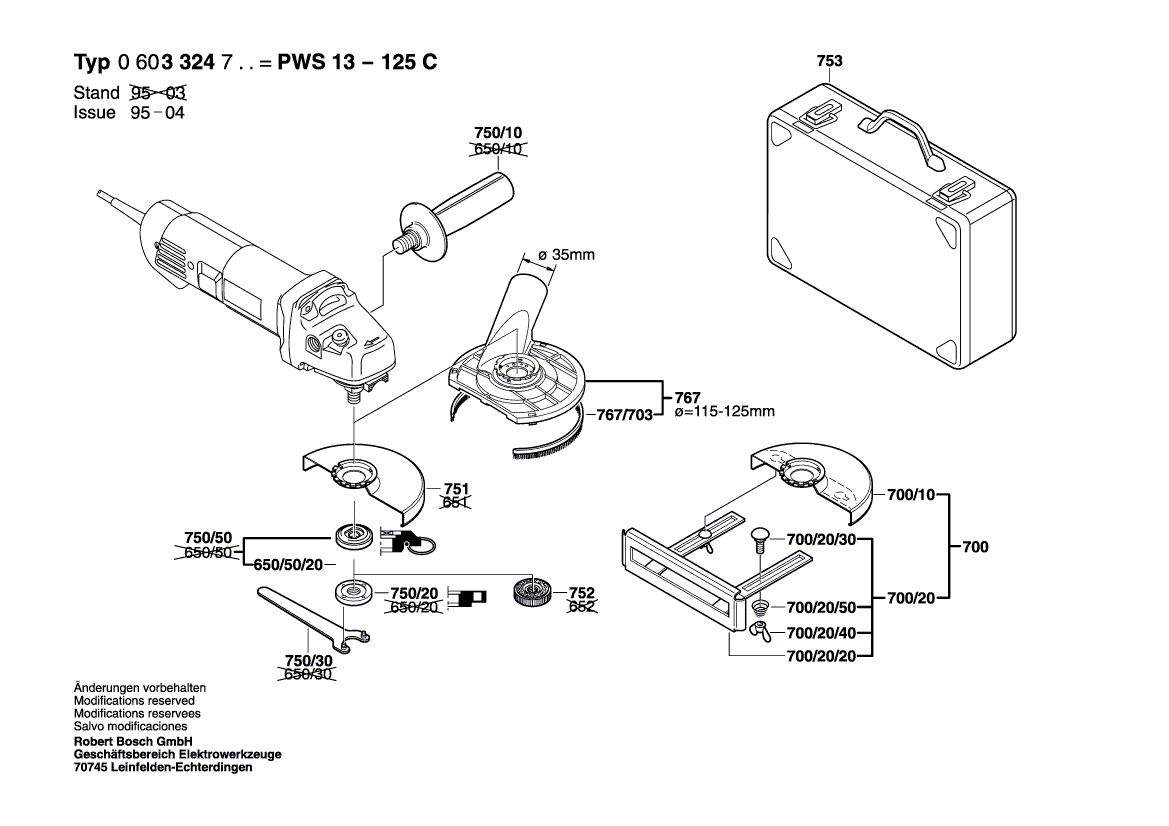 Typ 0 603 324 7 . . = PWS 13 – 125 C
Stand 95 - 03
Issue 95 - 04

753

750/10
650/10

ø 35mm

767
767/703
ø=115-125mm

751
651

750/50
650/50
650/50/20

750/20
650/20

752
652

750/30
650/30

700/10
700/20/30
700
700/20/50
700/20
700/20/40
700/20/20

Änderungen vorbehalten
Modifications reserved
Modifications reservees
Salvo modificaciones
Robert Bosch GmbH
Geschäftsbereich Elektrowerkzeuge
70745 Leinfelden-Echterdingen