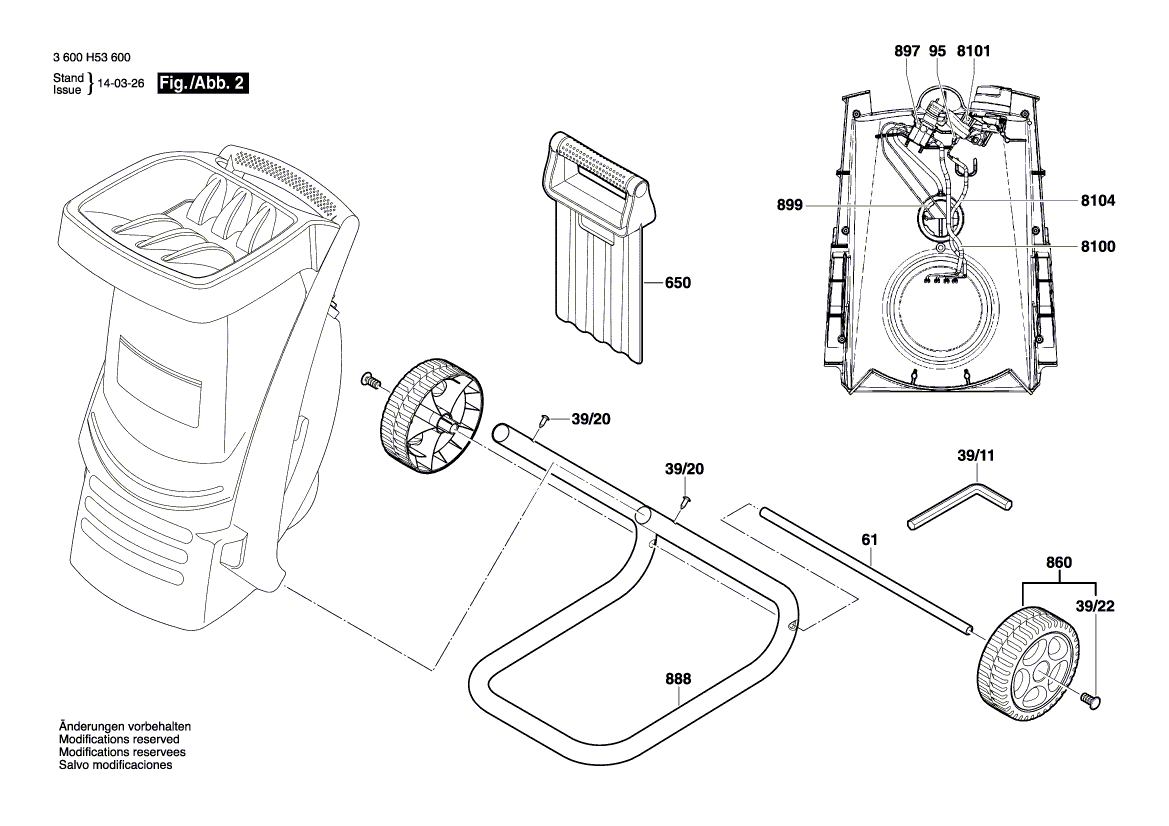 3 600 H53 600

Stand
Issue } 14-03-26 Fig./Abb. 2

897 95 8101

899

8104

8100

650

39/20

39/20

39/11

61

860

39/22

888

Änderungen vorbehalten
Modifications reserved
Modifications reservees
Salvo modificaciones