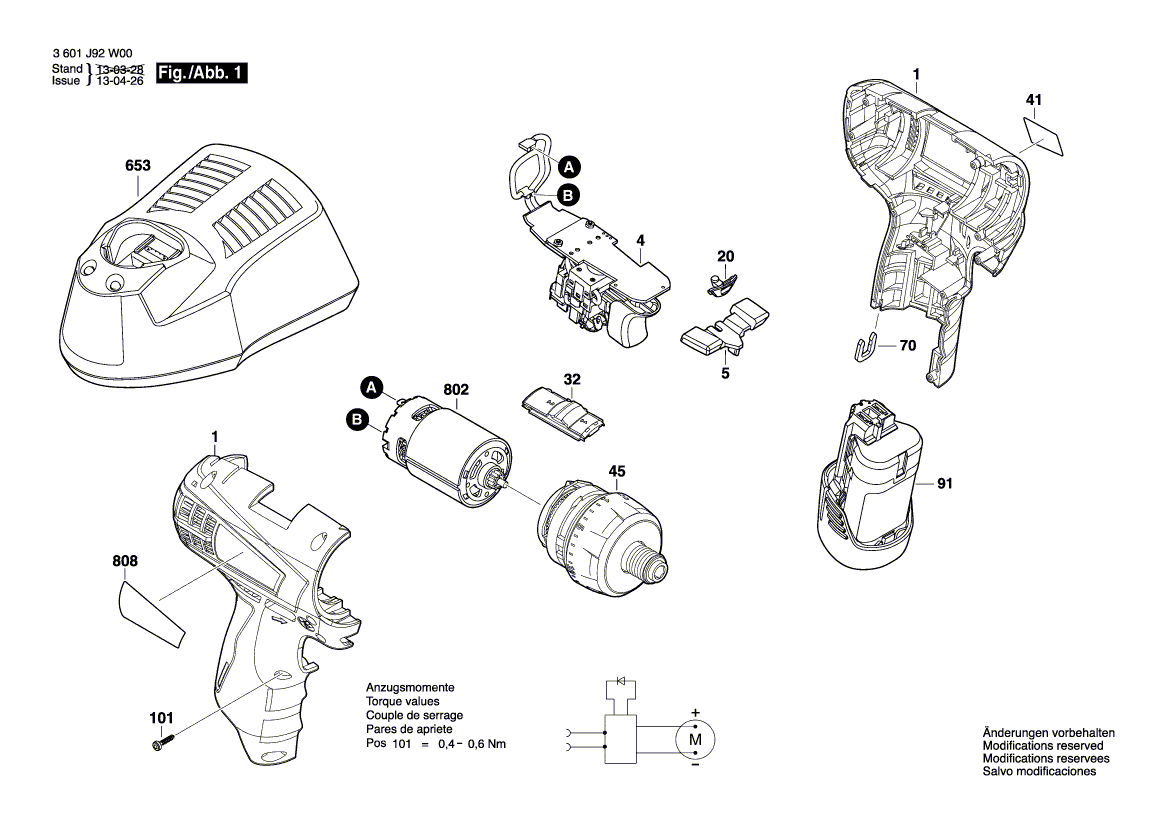 3 601 J92 W00
Stand } 13-03-28
Issue } 13-04-26
Fig./Abb. 1

653

A
B
4

20

5

1

41

70

A
B
802

32

45

91

1

808

101

Anzugsmomente
Torque values
Couple de serrage
Pares de apriete
Pos 101 = 0,4 – 0,6 Nm

+
M
–

Änderungen vorbehalten
Modifications reserved
Modifications reservees
Salvo modificaciones