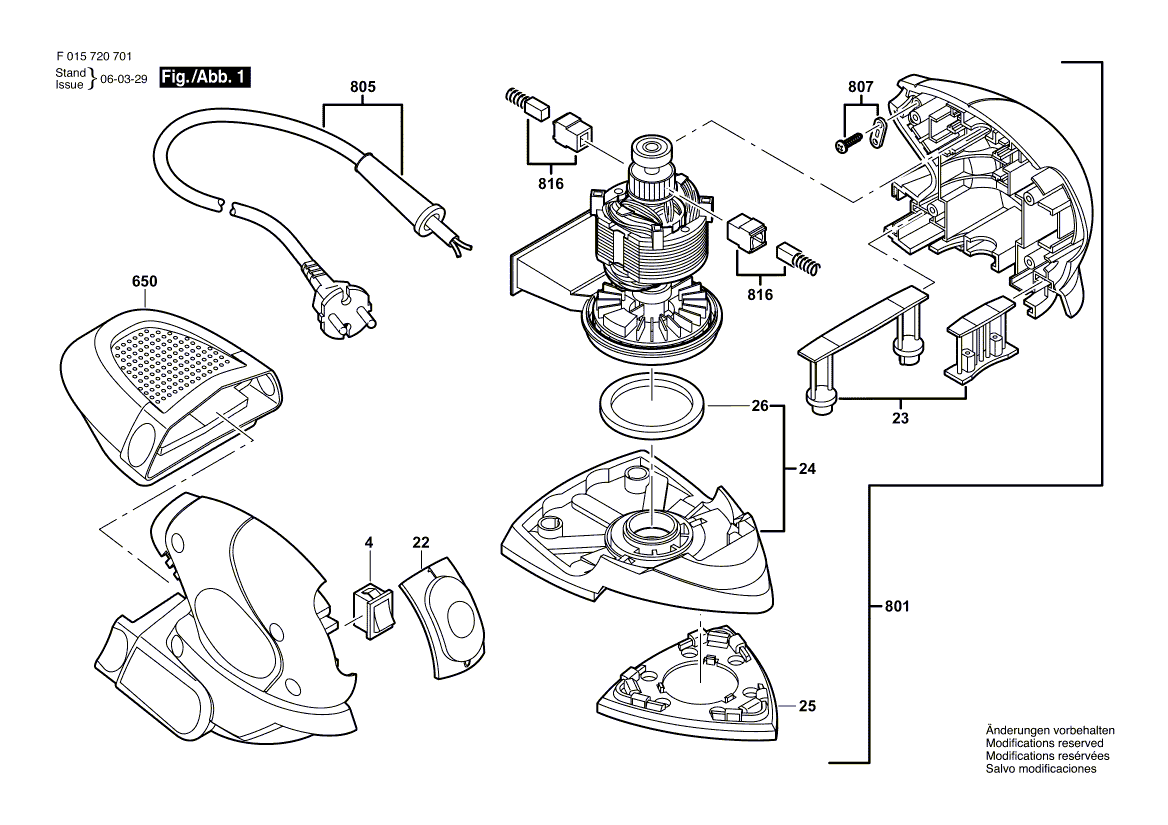 F 015 720 701
Stand
Issue } 06-03-29 Fig./Abb. 1

805

807

816

816

650

26

24

23

4

22

801

25

Änderungen vorbehalten
Modifications reserved
Modifications resérvées
Salvo modificaciones