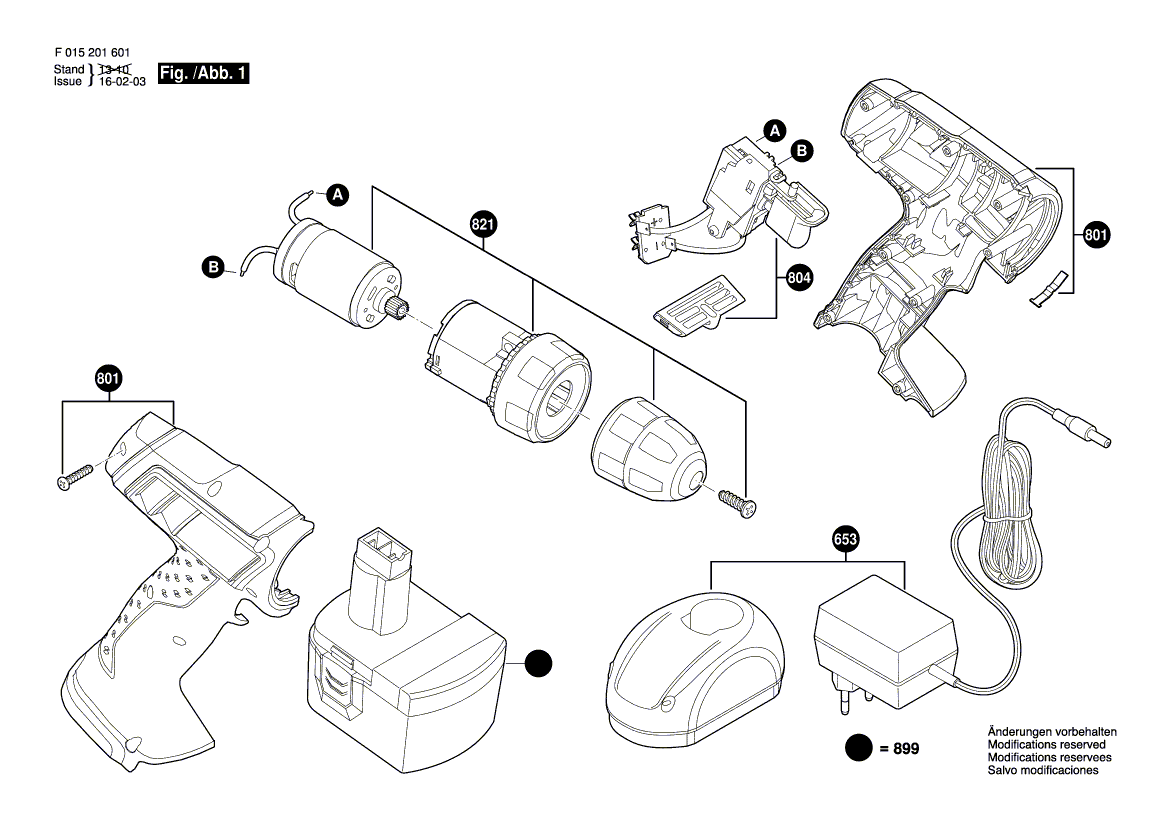 F 015 201 601
Stand } 13-10
Issue } 16-02-03
Fig. /Abb. 1

A
B
821
A
B
804
801
801
653
= 899

Änderungen vorbehalten
Modifications reserved
Modifications reservees
Salvo modificaciones