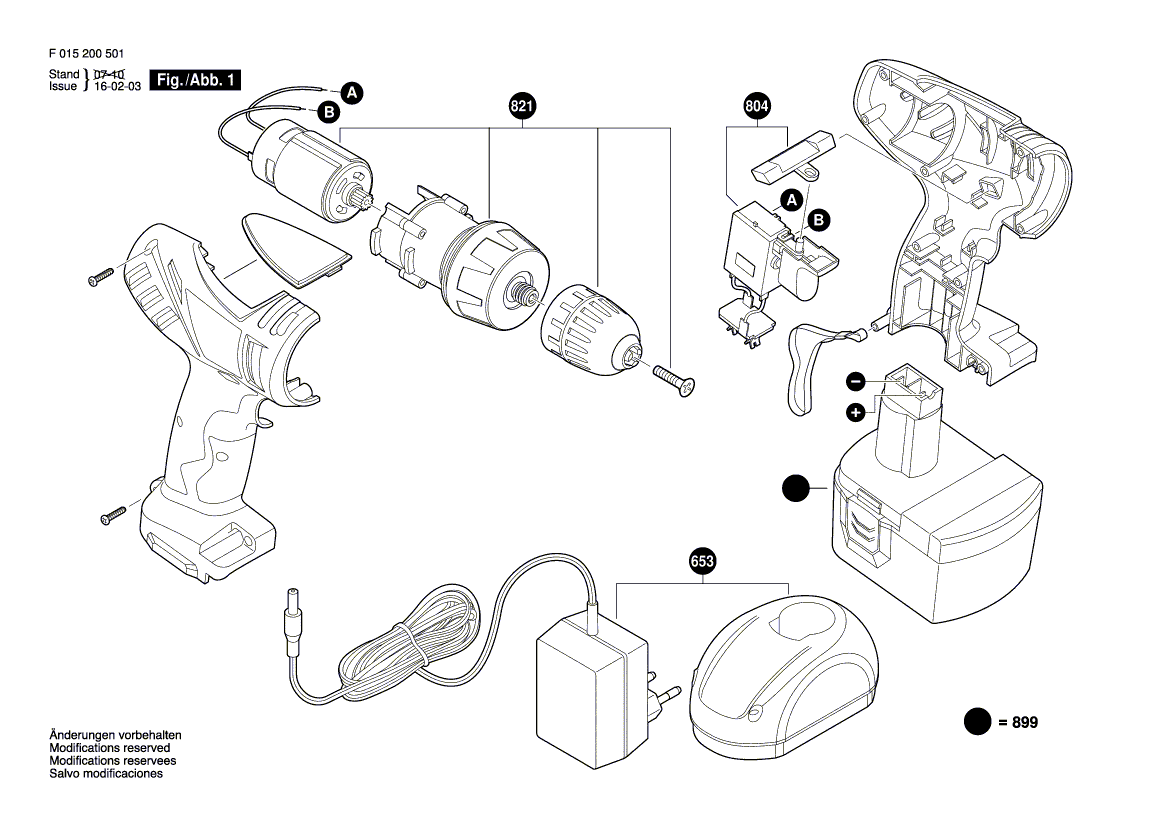 F 015 200 501

Stand } 07-10
Issue } 16-02-03

Fig./Abb. 1

A
B
821
804
A
B
−
+
653
= 899

Änderungen vorbehalten
Modifications reserved
Modifications reservees
Salvo modificaciones