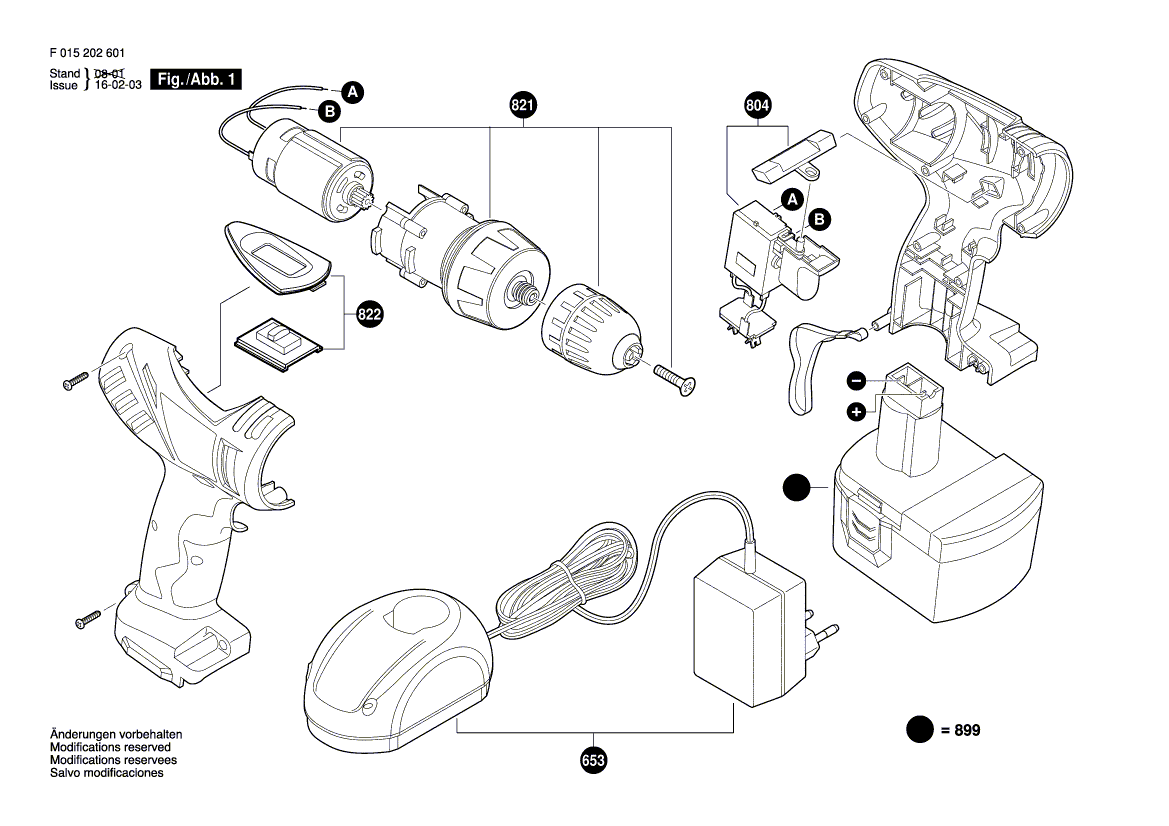 F 015 202 601

Stand } 08-01
Issue } 16-02-03

Fig./Abb. 1

A
B
821
804
A
B
822
−
+
653
= 899

Änderungen vorbehalten
Modifications reserved
Modifications reservees
Salvo modificaciones