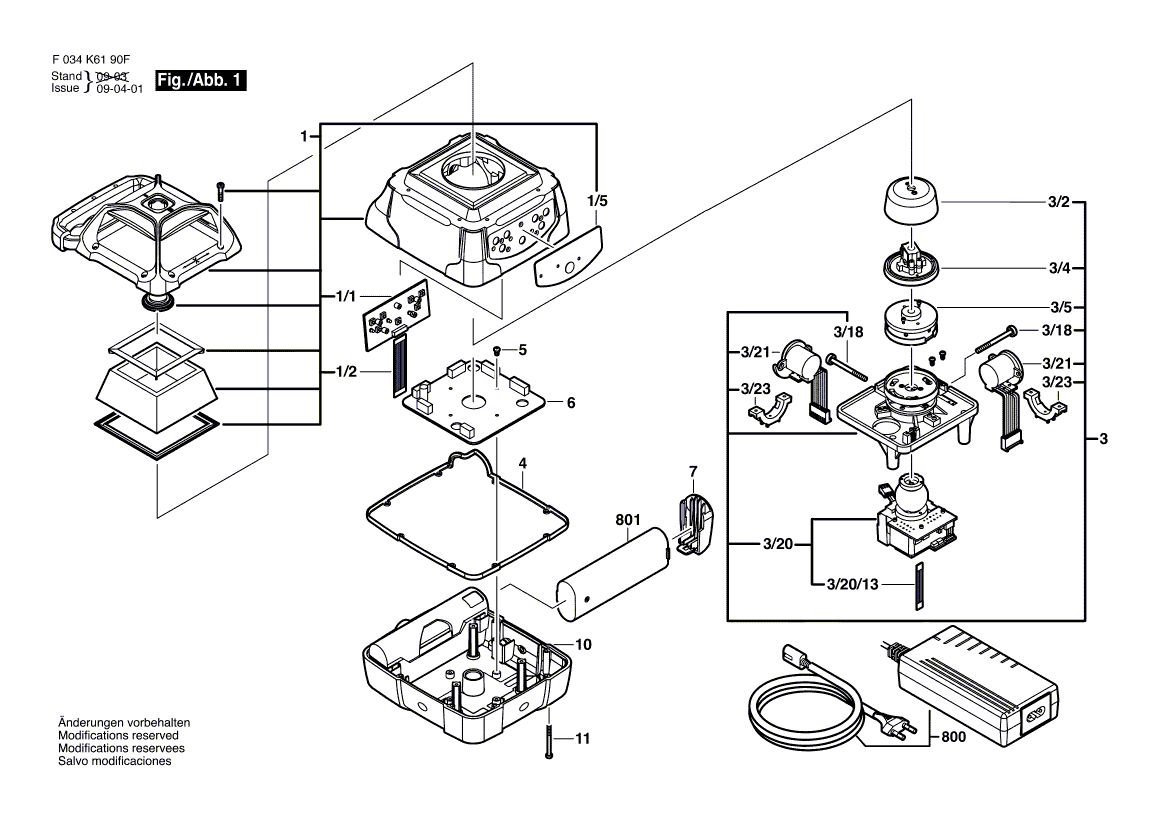 F 034 K61 90F
Stand } 09-03
Issue } 09-04-01
Fig./Abb. 1

1
1/5
1/1
1/2
5
6
4
7
801
10
11

3/2
3/4
3/5
3/18
3/18
3/21
3/21
3/23
3/23
3
3/20
3/20/13
800

Änderungen vorbehalten
Modifications reserved
Modifications reservees
Salvo modificaciones