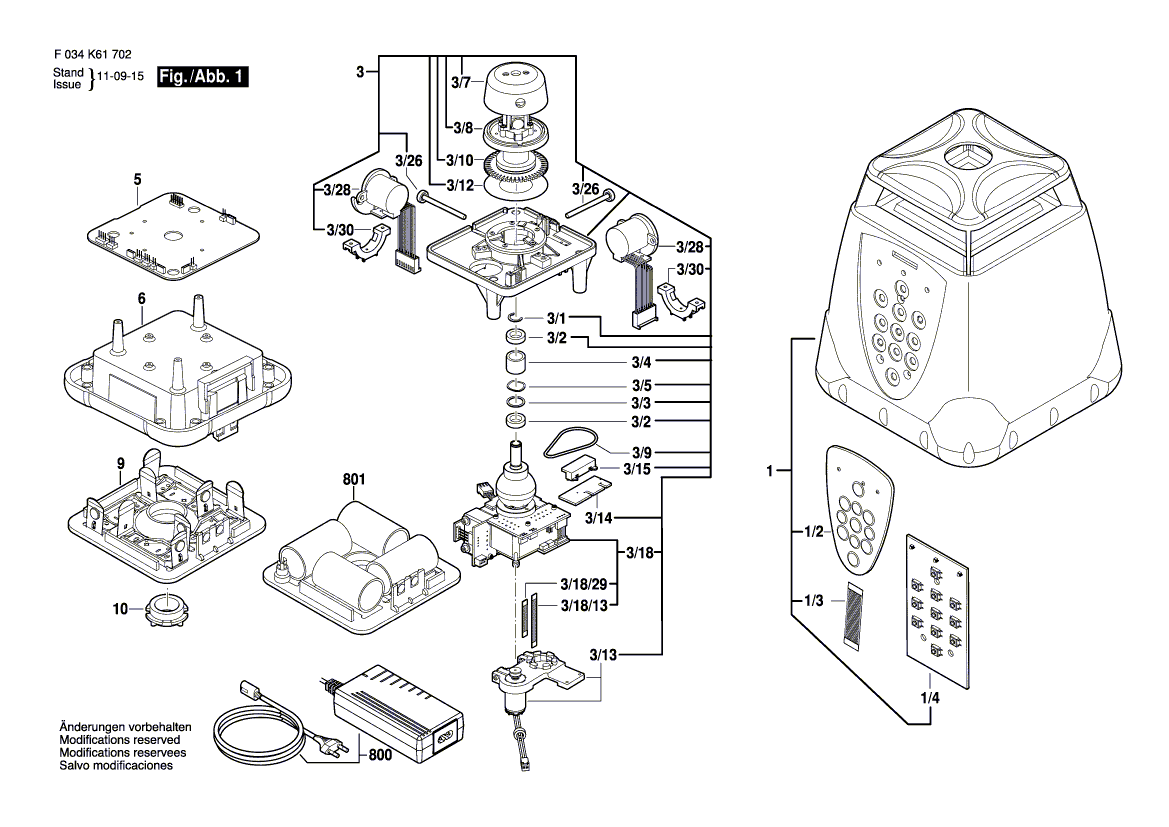 F 034 K61 702
Stand
Issue } 11-09-15 Fig./Abb. 1

3
3/7
3/8
3/10
3/12
3/26
3/26
3/28
3/30
3/28
3/30
3/1
3/2
3/4
3/5
3/3
3/2
3/9
3/15
3/14
3/18
3/18/29
3/18/13
3/13
5
6
9
10
801
800
1
1/2
1/3
1/4

Änderungen vorbehalten
Modifications reserved
Modifications reservees
Salvo modificaciones