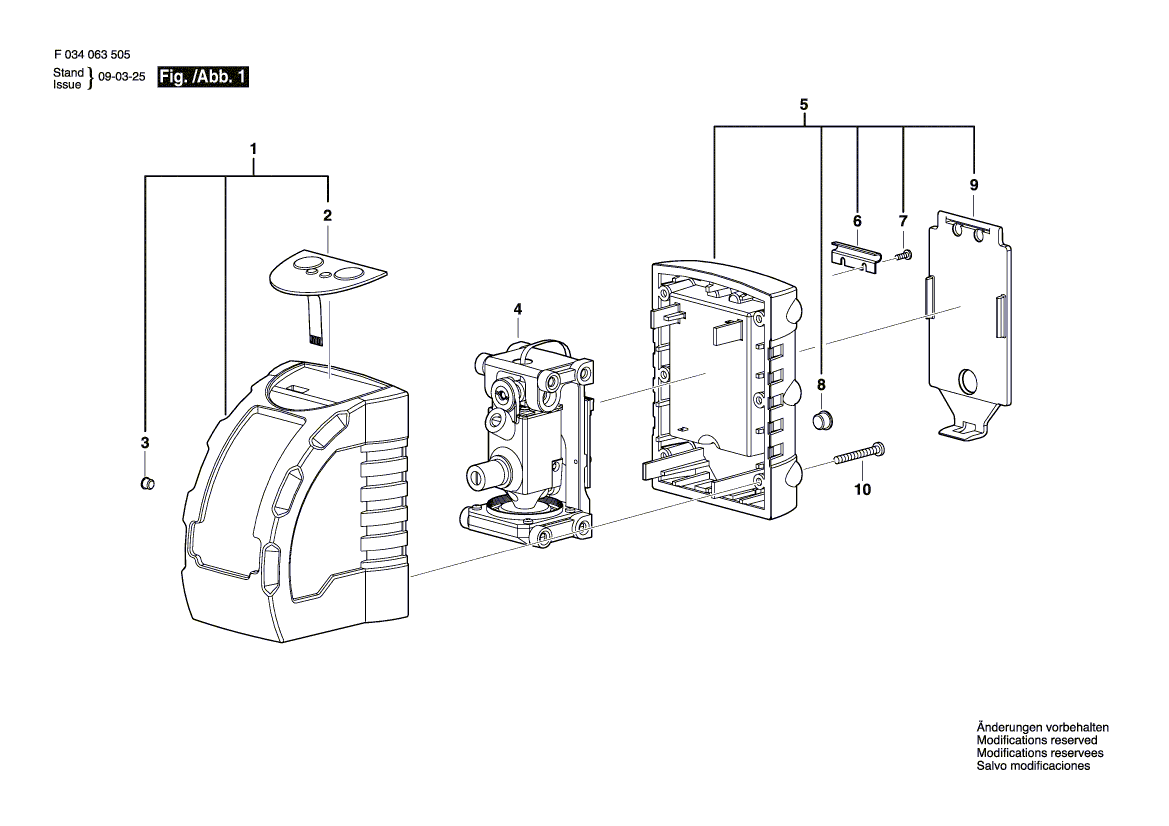 F 034 063 505

Stand
Issue } 09-03-25 Fig. /Abb. 1

1
2
3
4
5
6
7
8
9
10

Änderungen vorbehalten
Modifications reserved
Modifications reservees
Salvo modificaciones