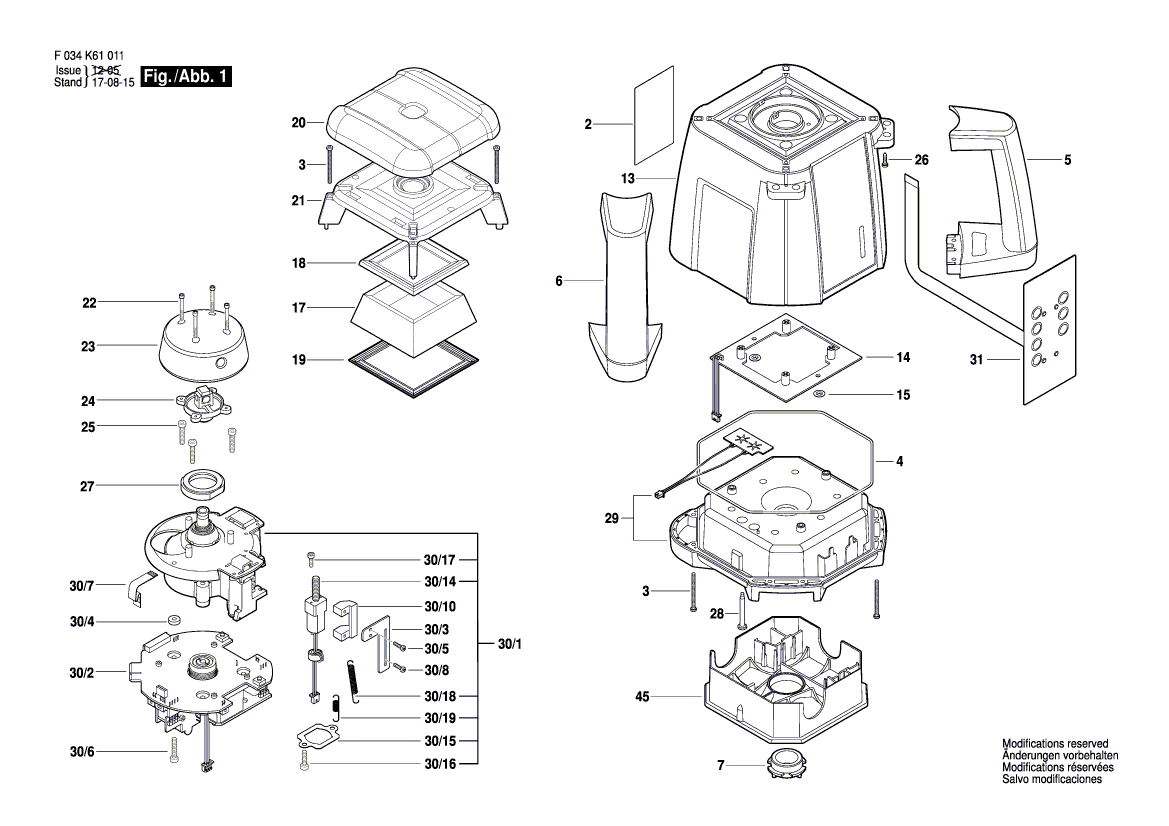 F 034 K61 011
Issue 12-05
Stand 17-08-15
Fig./Abb. 1

20
3
21
18
17
19
22
23
24
25
27
30/7
30/4
30/2
30/6
30/17
30/14
30/10
30/3
30/5
30/8
30/18
30/19
30/15
30/16
30/1
2
13
6
26
5
14
15
31
4
29
3
28
45
7

Modifications reserved
Änderungen vorbehalten
Modifications réservées
Salvo modificaciones