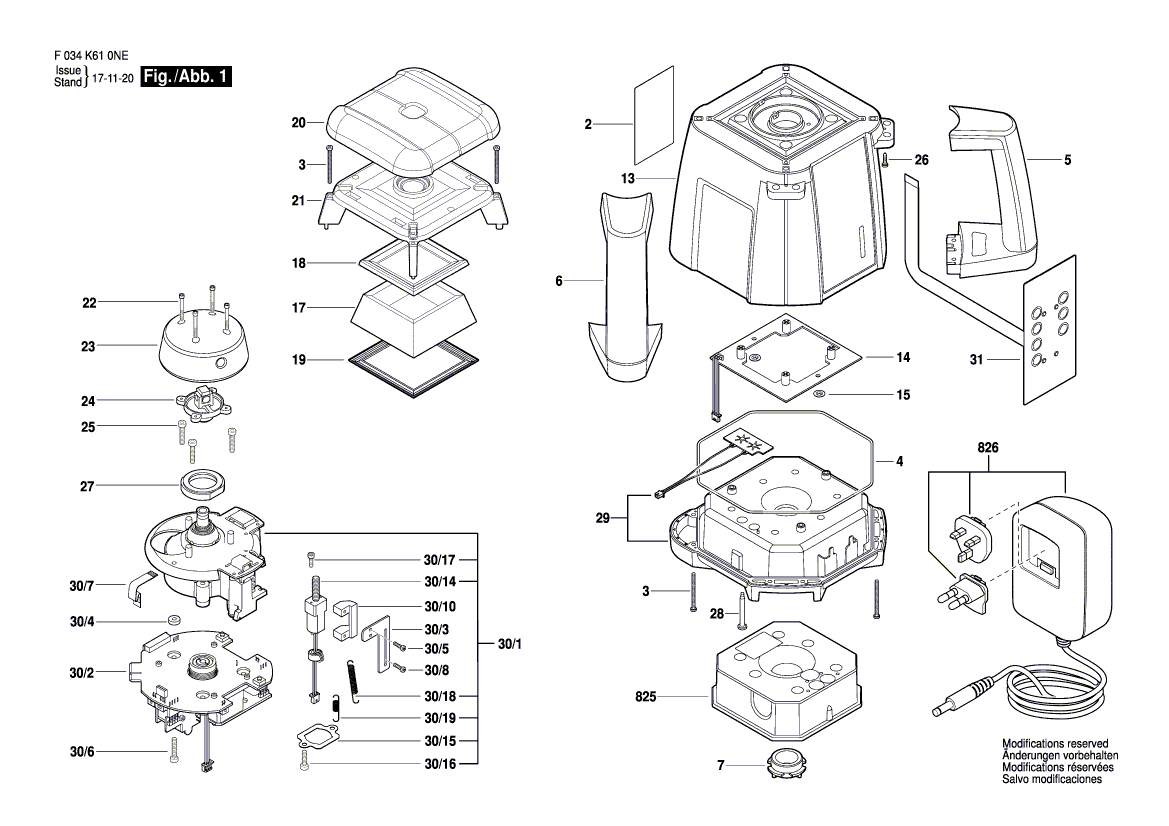 F 034 K61 0NE
Issue
Stand } 17-11-20 Fig./Abb. 1

20
3
21
18
17
19
22
23
24
25
27
30/7
30/4
30/2
30/6
30/17
30/14
30/10
30/3
30/5
30/8
30/18
30/19
30/15
30/16
30/1
2
13
6
26
5
14
15
31
4
29
3
28
825
7
826

Modifications reserved
Änderungen vorbehalten
Modifications réservées
Salvo modificaciones