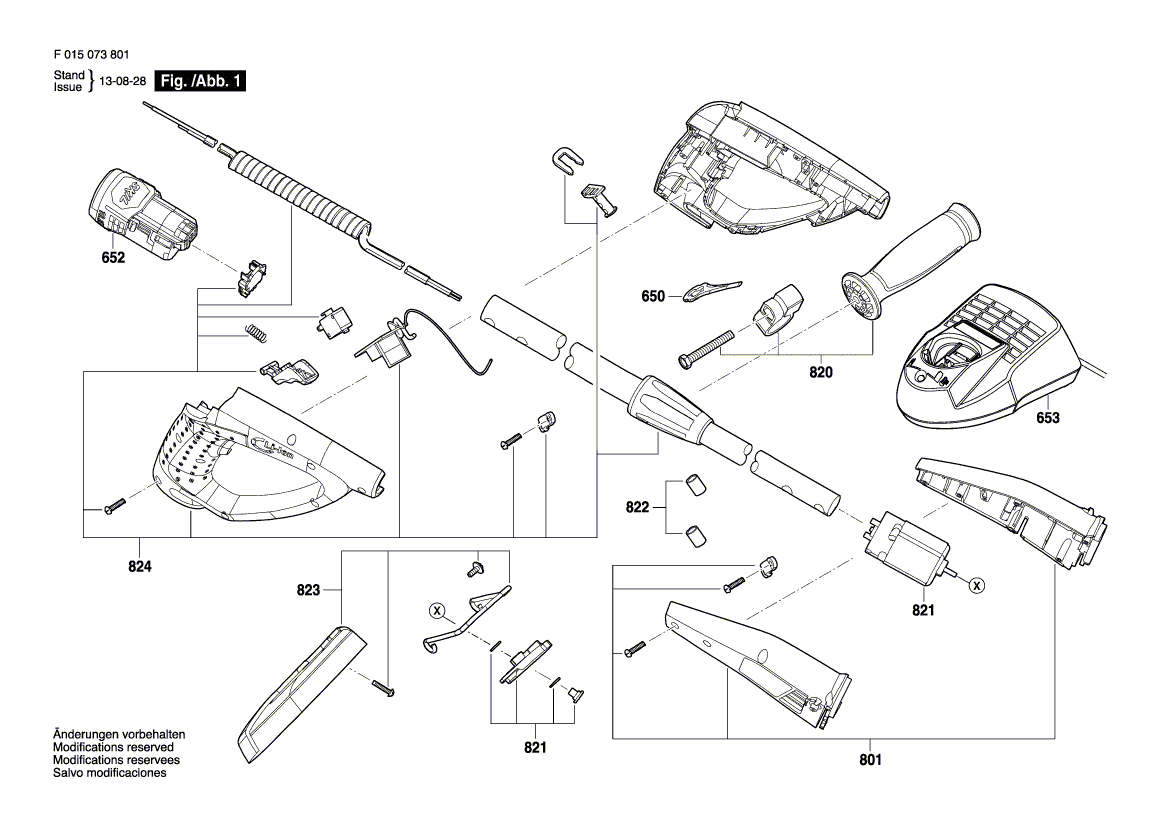 F 015 073 801

Stand
Issue } 13-08-28 Fig. /Abb. 1

652

650

820

653

824

822

823

X

821

X

821

801

Änderungen vorbehalten
Modifications reserved
Modifications reservees
Salvo modificaciones