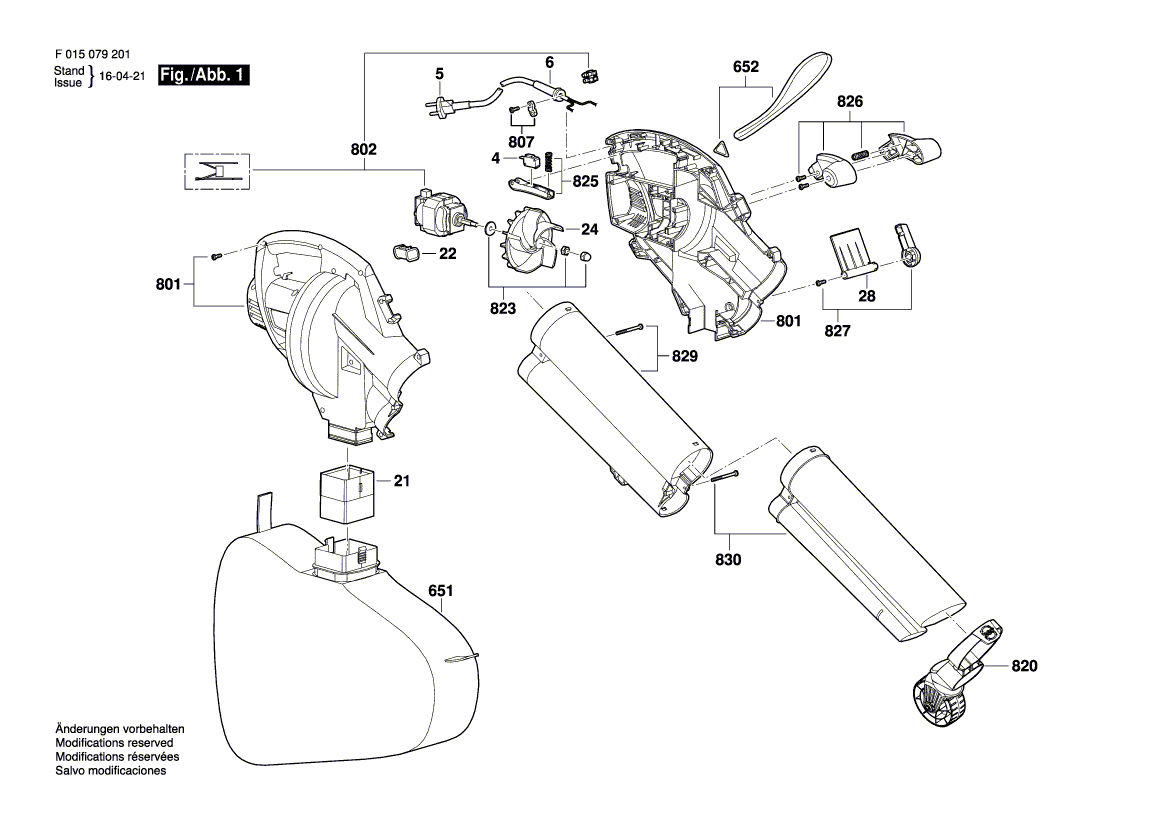 F 015 079 201
Stand
Issue } 16-04-21 Fig./Abb. 1

5
6
652
826
802
807
4
825
24
22
801
823
28
801
827
829
21
830
651
820

Änderungen vorbehalten
Modifications reserved
Modifications réservées
Salvo modificaciones