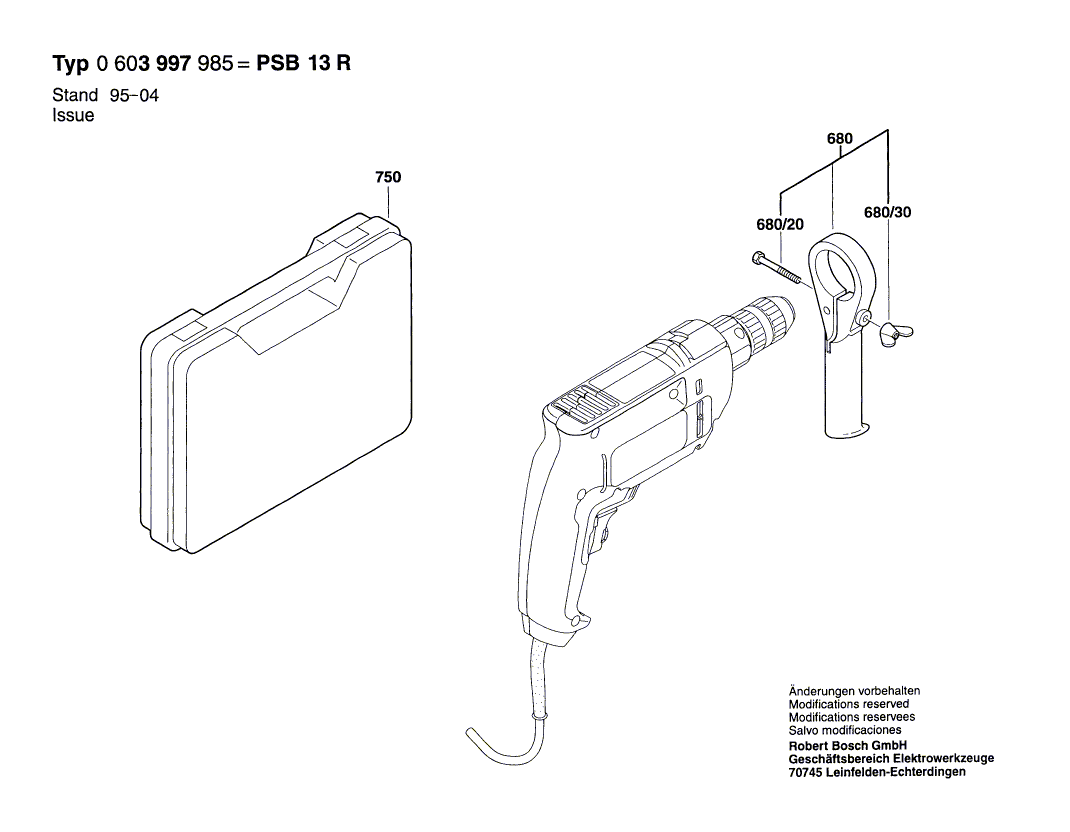 Typ 0 603 997 985 = PSB 13 R
Stand 95–04
Issue

750

680

680/20

680/30

Änderungen vorbehalten
Modifications reserved
Modifications reservees
Salvo modificaciones
Robert Bosch GmbH
Geschäftsbereich Elektrowerkzeuge
70745 Leinfelden-Echterdingen