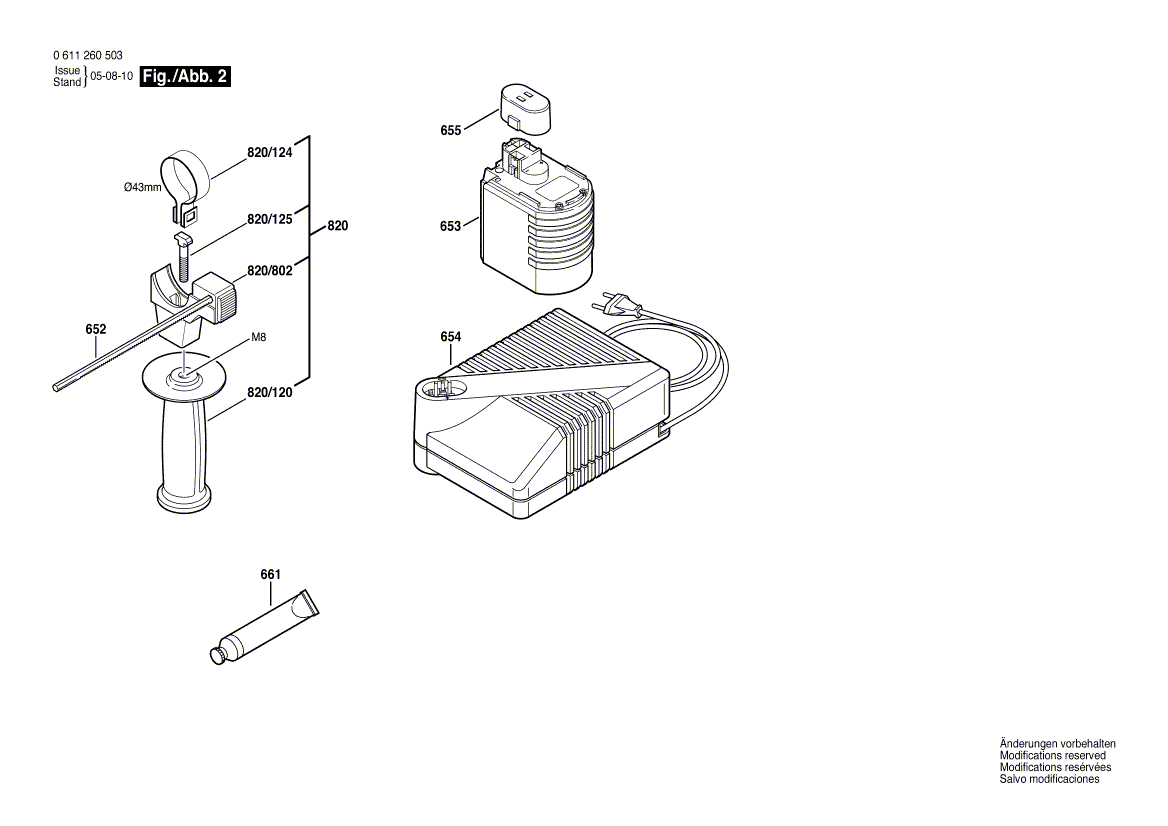 0 611 260 503
Issue
Stand } 05-08-10 Fig./Abb. 2

820/124
Ø43mm
820/125
820
820/802
652
M8
820/120

655
653
654

661

Änderungen vorbehalten
Modifications reserved
Modifications resérvées
Salvo modificaciones