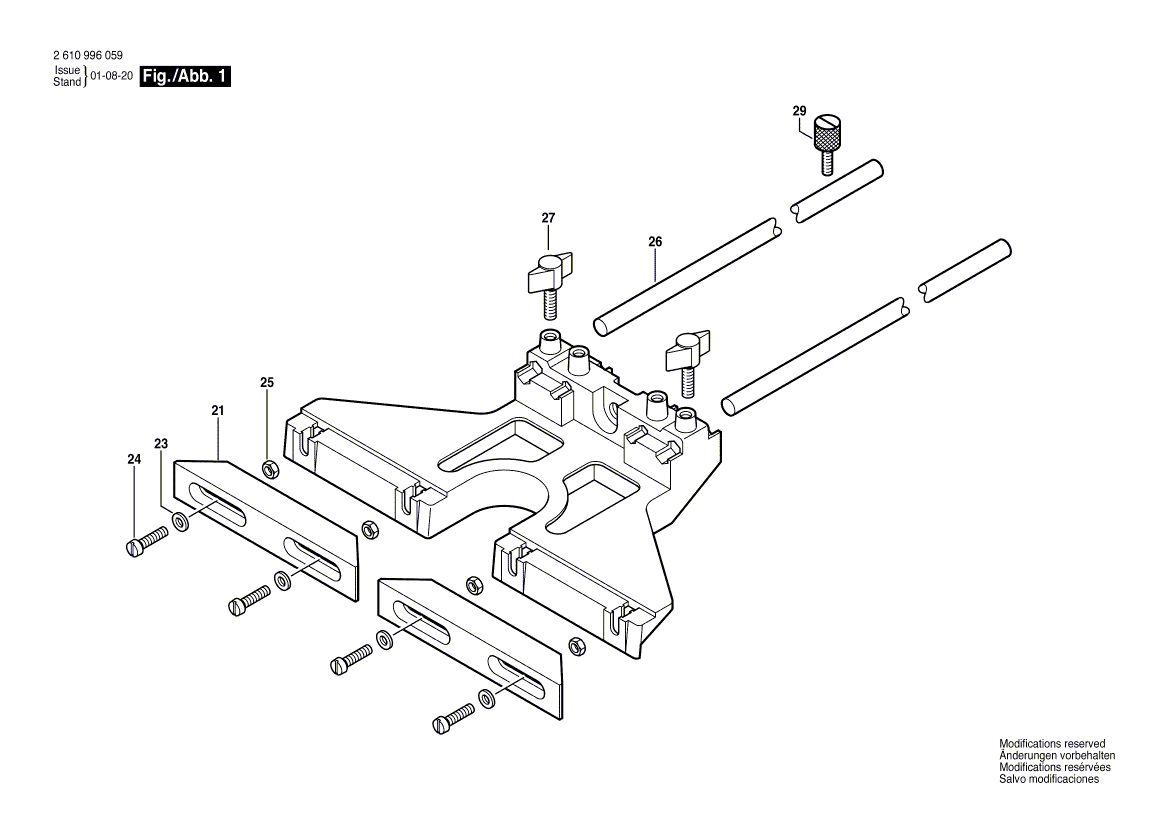 2 610 996 059
Issue
Stand } 01-08-20 Fig./Abb. 1

29

27

26

25

21

23

24

Modifications reserved
Änderungen vorbehalten
Modifications resérvées
Salvo modificaciones