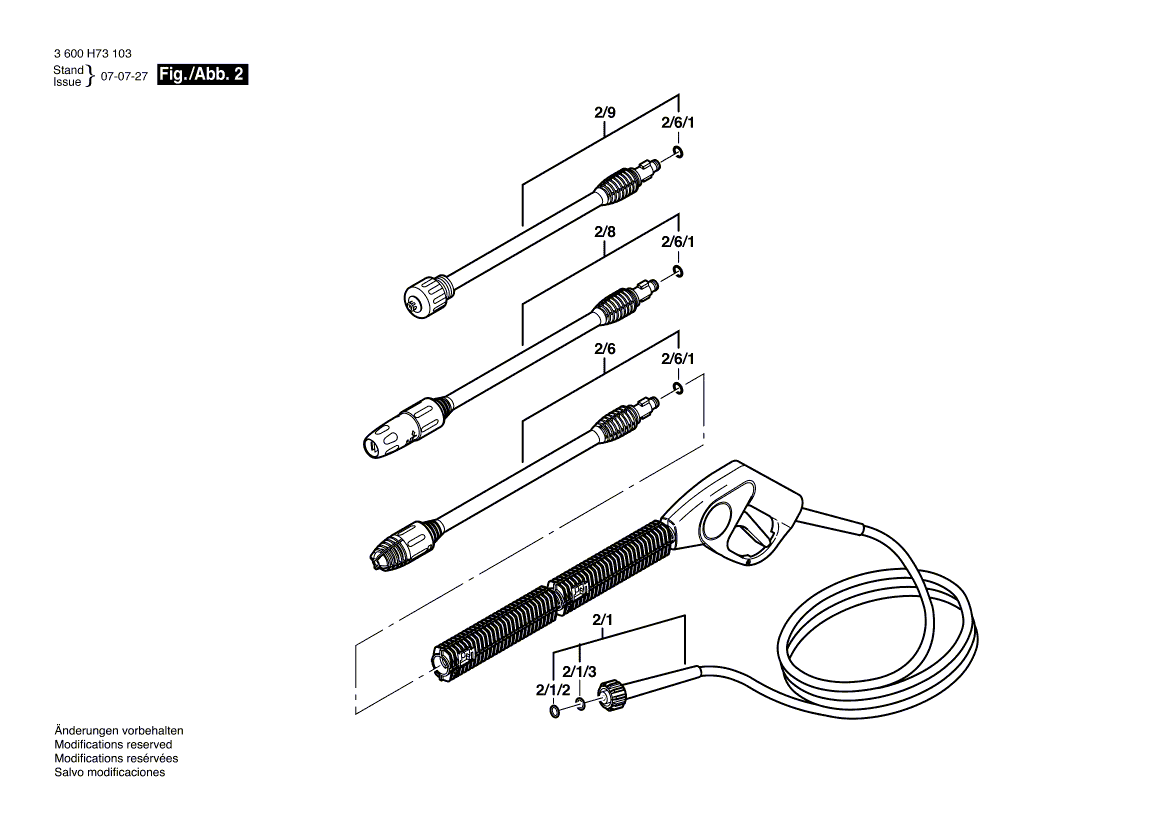 3 600 H73 103
Stand
Issue } 07-07-27 Fig./Abb. 2

2/9
2/6/1
2/8
2/6/1
2/6
2/6/1
2/1
2/1/3
2/1/2

Änderungen vorbehalten
Modifications reserved
Modifications resérvées
Salvo modificaciones