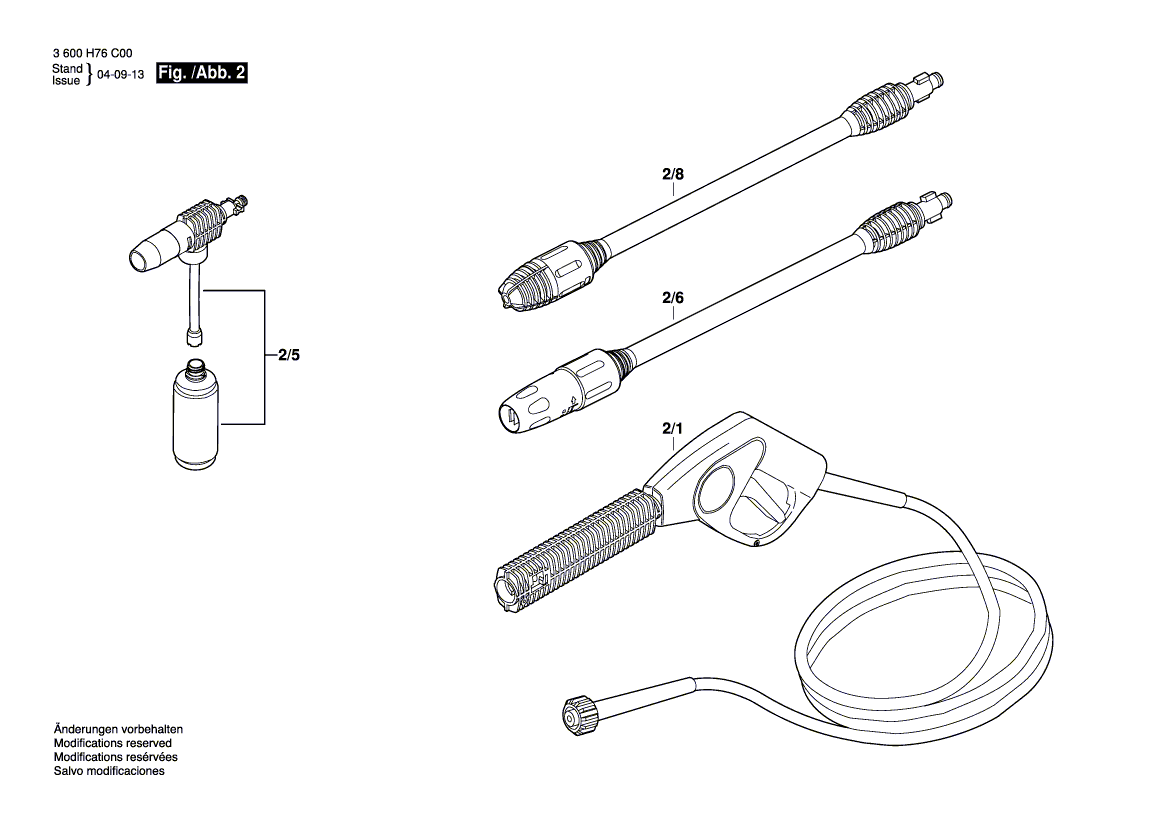 3 600 H76 C00
Stand
Issue } 04-09-13 Fig. /Abb. 2

2/8

2/6

2/5

2/1

Änderungen vorbehalten
Modifications reserved
Modifications resérvées
Salvo modificaciones