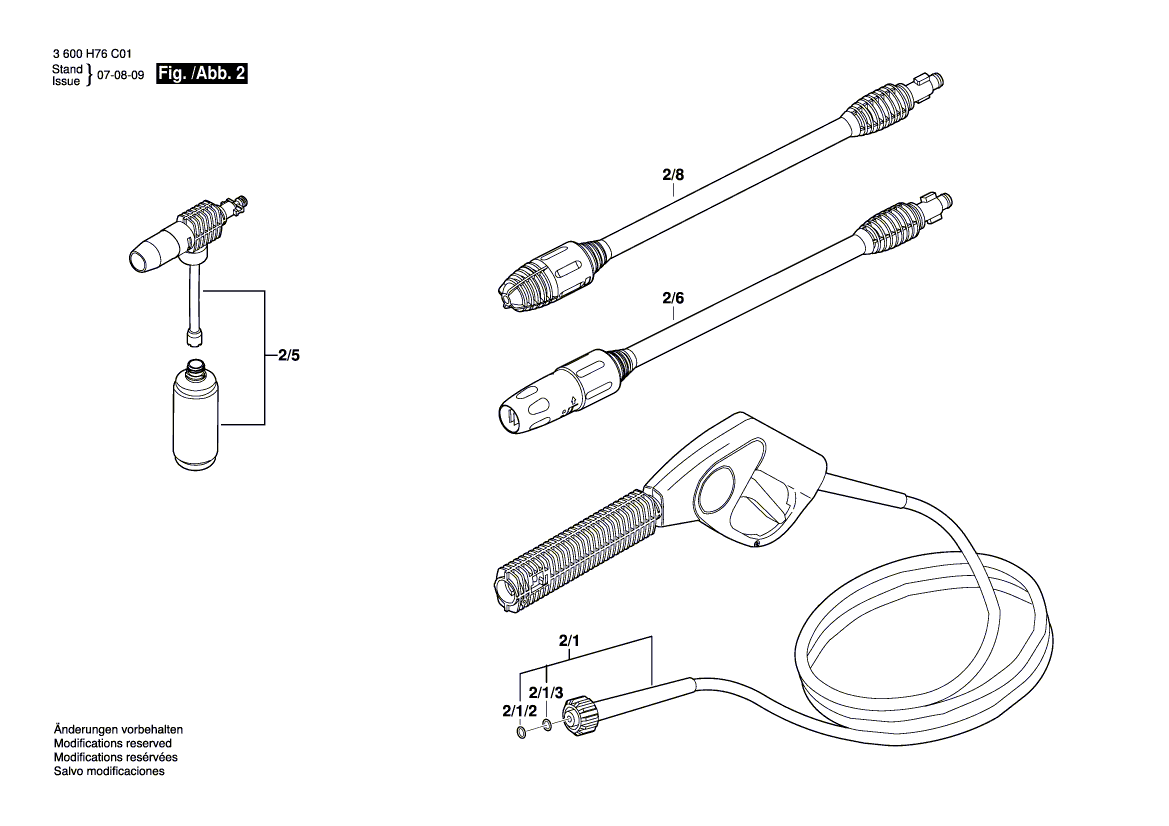 3 600 H76 C01
Stand
Issue } 07-08-09 Fig. /Abb. 2

2/8

2/6

2/5

2/1

2/1/3

2/1/2

Änderungen vorbehalten
Modifications reserved
Modifications resérvées
Salvo modificaciones