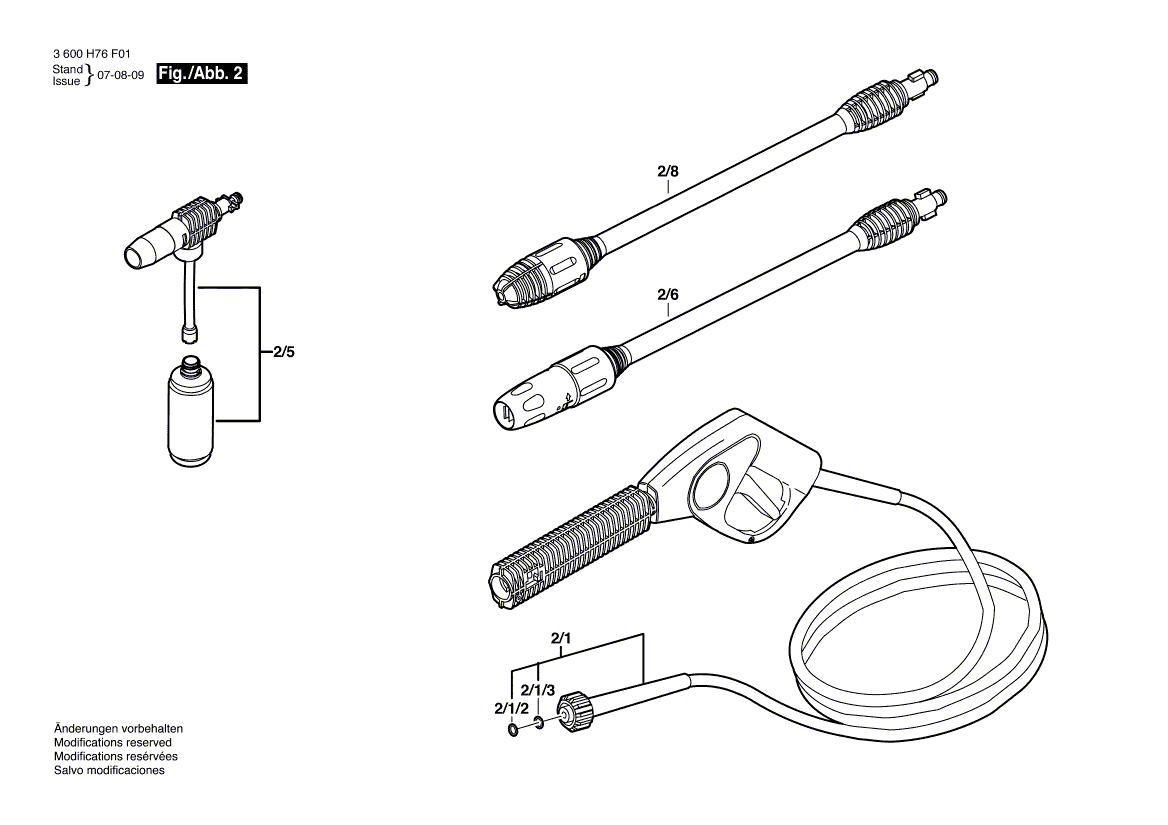 3 600 H76 F01
Stand
Issue } 07-08-09 Fig./Abb. 2

2/8

2/6

2/5

2/1

2/1/3

2/1/2

Änderungen vorbehalten
Modifications reserved
Modifications resérvées
Salvo modificaciones