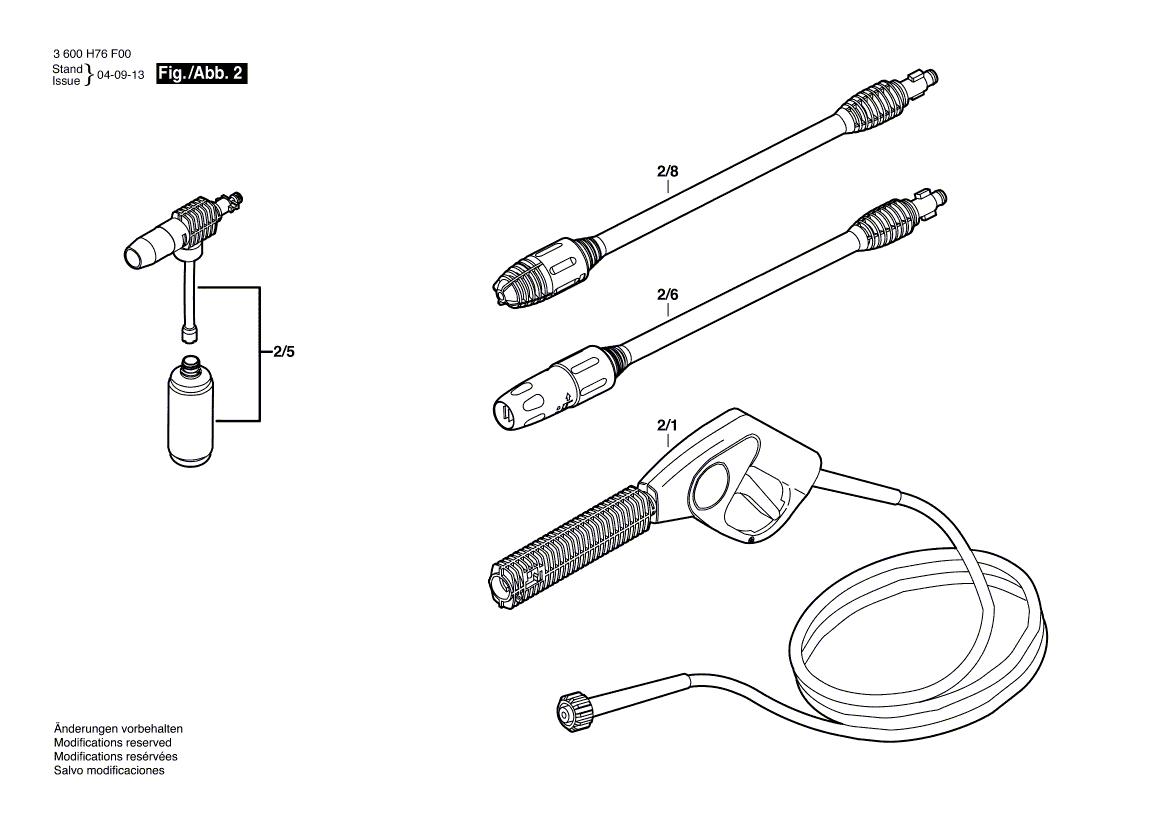 3 600 H76 F00
Stand
Issue } 04-09-13 Fig./Abb. 2

2/8

2/6

2/5

2/1

Änderungen vorbehalten
Modifications reserved
Modifications resérvées
Salvo modificaciones