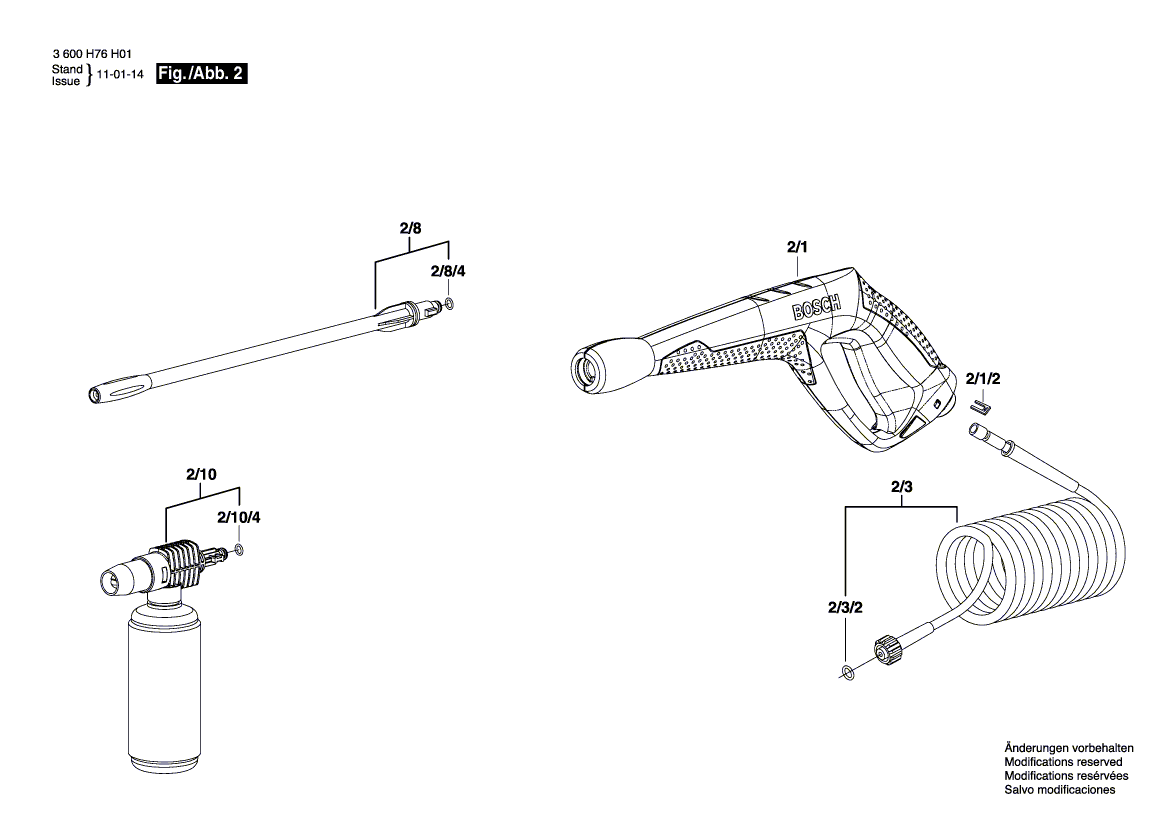 3 600 H76 H01
Stand
Issue } 11-01-14 Fig./Abb. 2

2/8
2/8/4

2/1
BOSCH
2/1/2

2/10
2/10/4

2/3
2/3/2

Änderungen vorbehalten
Modifications reserved
Modifications resérvées
Salvo modificaciones