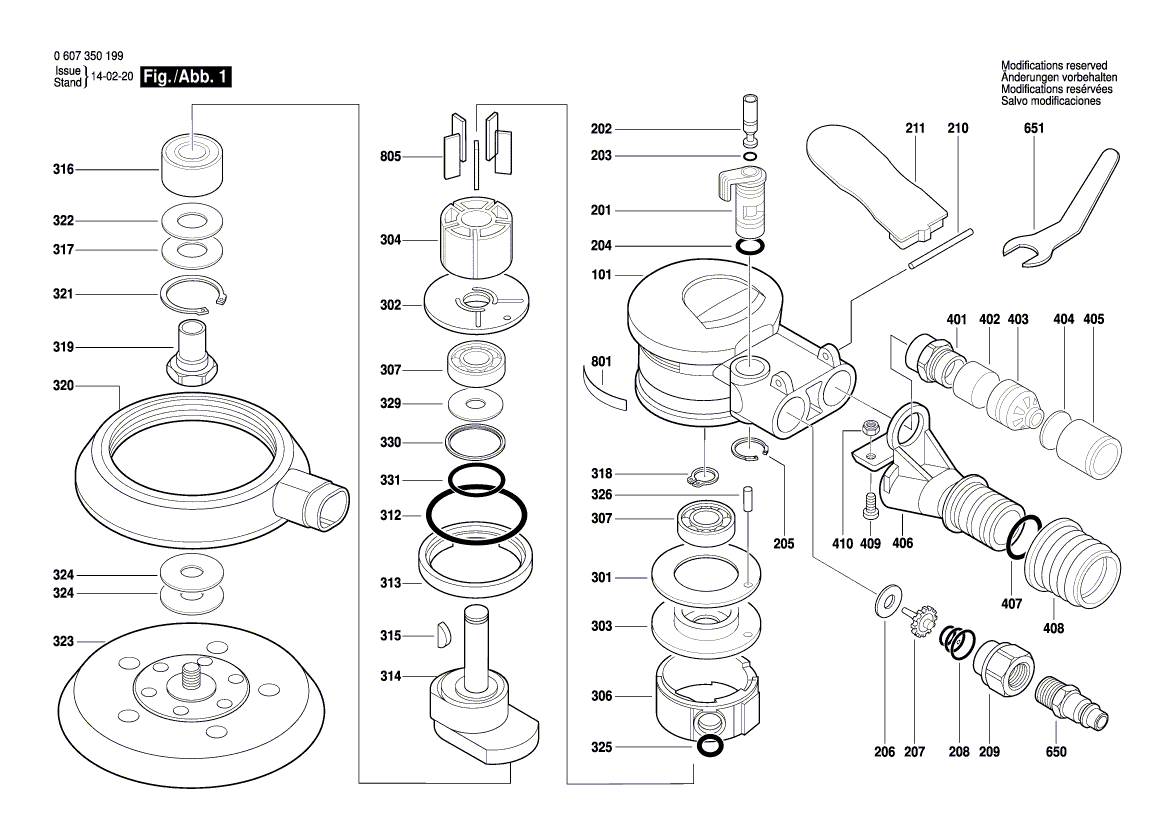 0 607 350 199
Issue Stand } 14-02-20 Fig./Abb. 1

Modifications reserved
Änderungen vorbehalten
Modifications resérvées
Salvo modificaciones

316
322
317
321
319
320
324
324
323

805
304
302
307
329
330
331
312
313
315
314

202
203
201
204
101
801
318
326
307
301
303
306
325
205

211
210
651
401
402
403
404
405
410
409
406
407
408
206
207
208
209
650