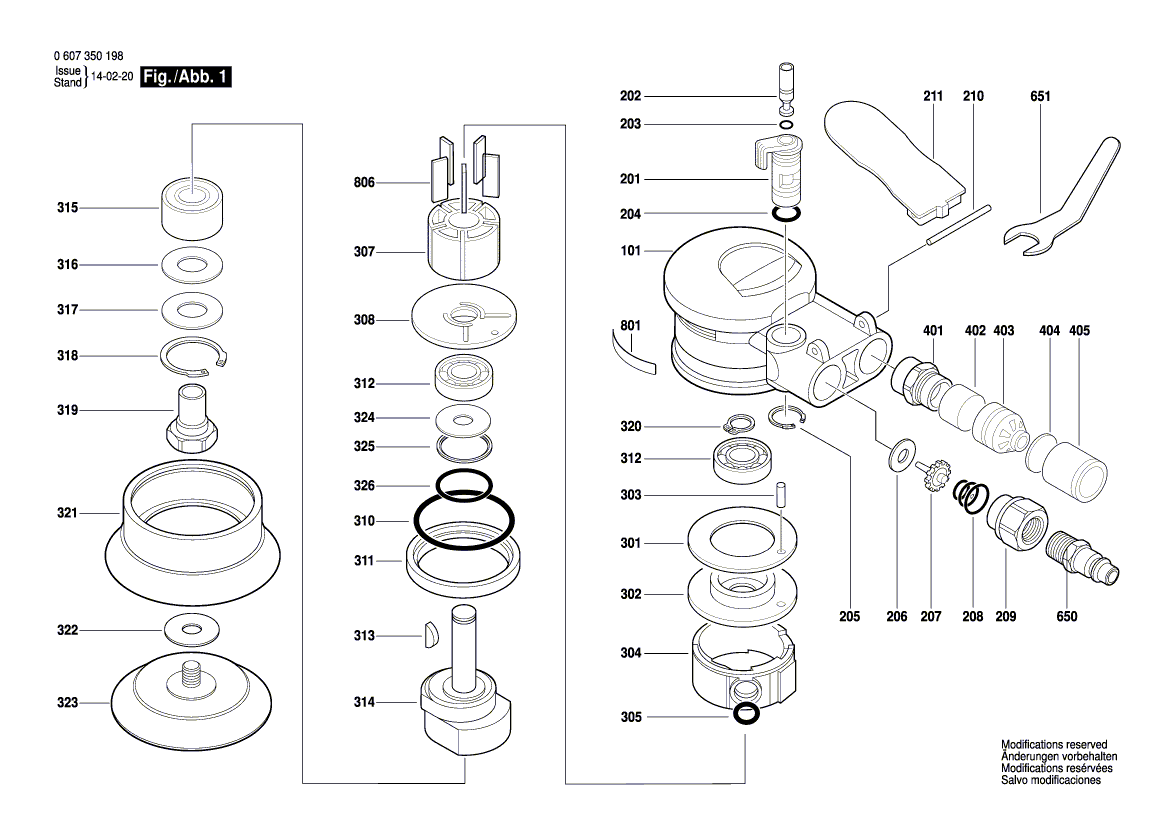 0 607 350 198
Issue Stand } 14-02-20 Fig./Abb. 1

315
316
317
318
319
321
322
323

806
307
308
312
324
325
326
310
311
313
314

202
203
201
204
101
801
320
312
303
301
302
304
305

211 210 651

401 402 403 404 405

205 206 207 208 209 650

Modifications reserved
Änderungen vorbehalten
Modifications resérvées
Salvo modificaciones