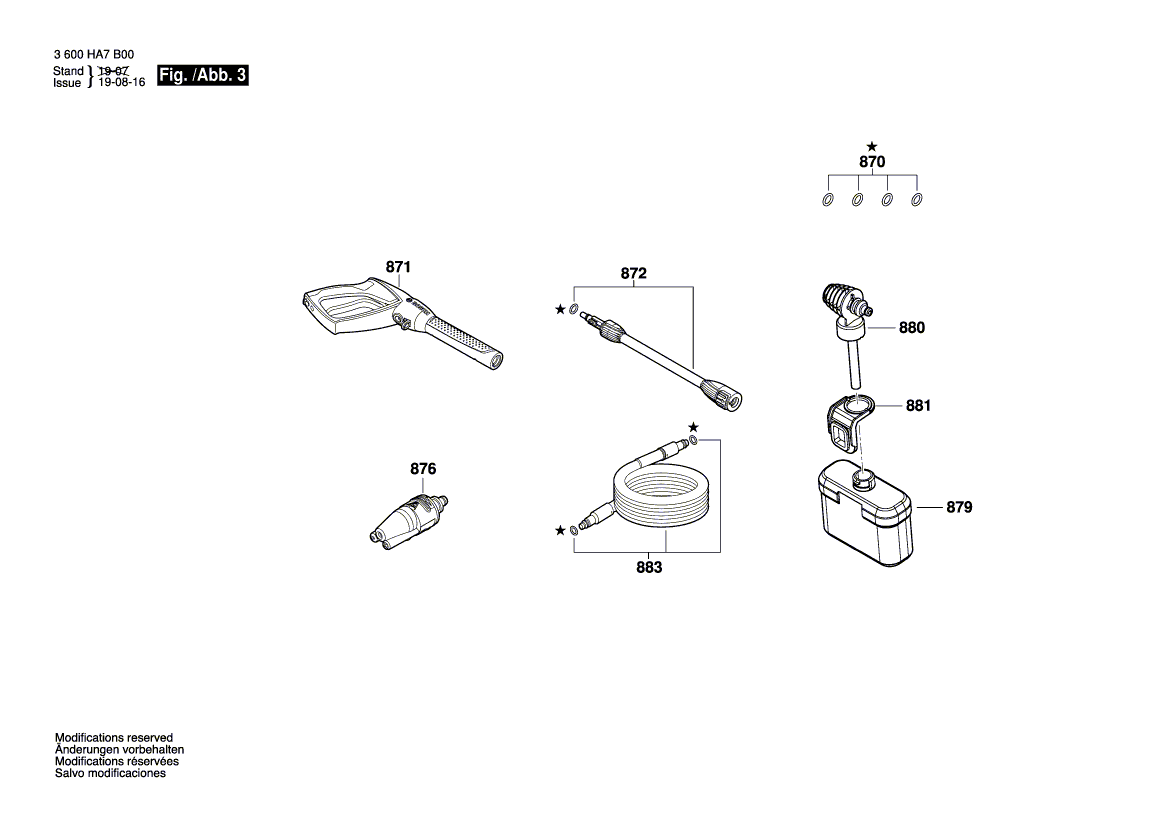 3 600 HA7 B00
Stand } 19-07
Issue } 19-08-16

Fig. /Abb. 3

★
870

871

872

★

880

881

876

★

★

879

883

Modifications reserved
Änderungen vorbehalten
Modifications réservées
Salvo modificaciones