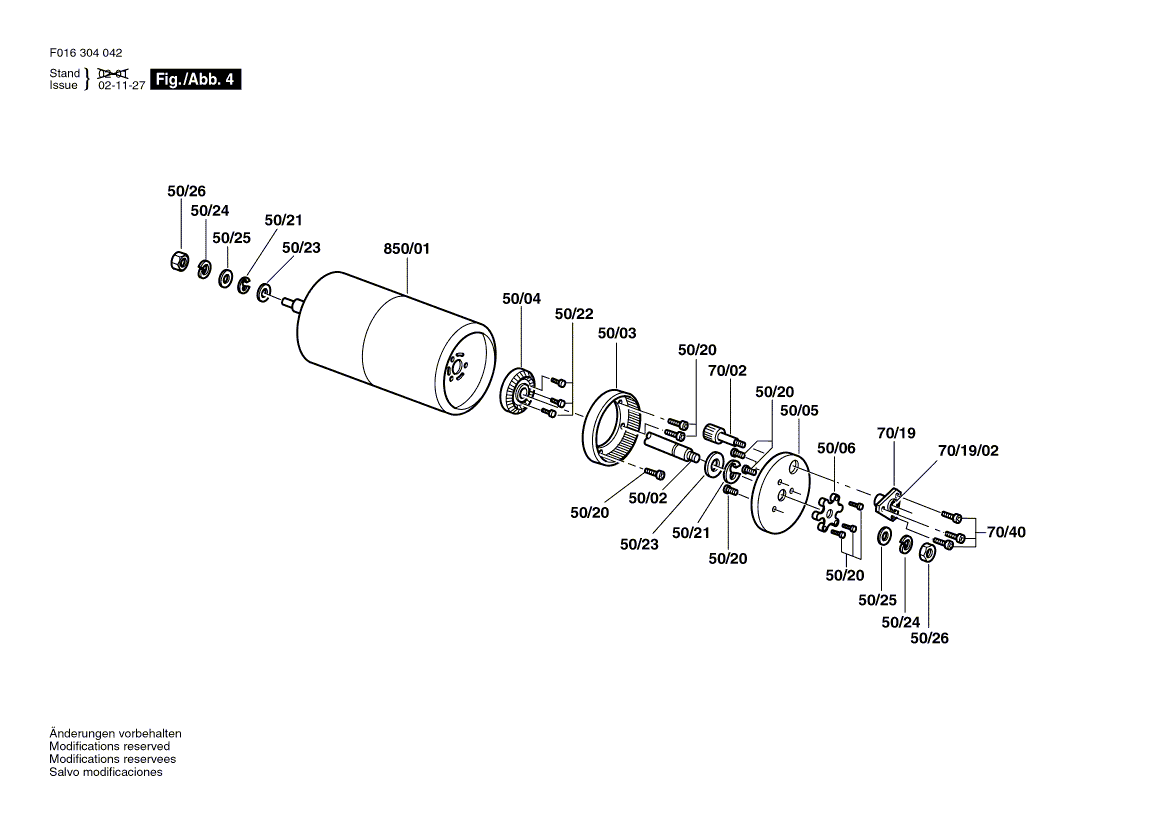 F016 304 042
Stand
Issue 02-01 02-11-27 Fig./Abb. 4

50/26
50/24
50/25
50/21
50/23
850/01
50/04
50/22
50/03
50/20
70/02
50/20
50/05
50/06
70/19
70/19/02
70/40
50/20
50/02
50/23
50/21
50/20
50/20
50/25
50/24
50/26

Änderungen vorbehalten
Modifications reserved
Modifications reservees
Salvo modificaciones