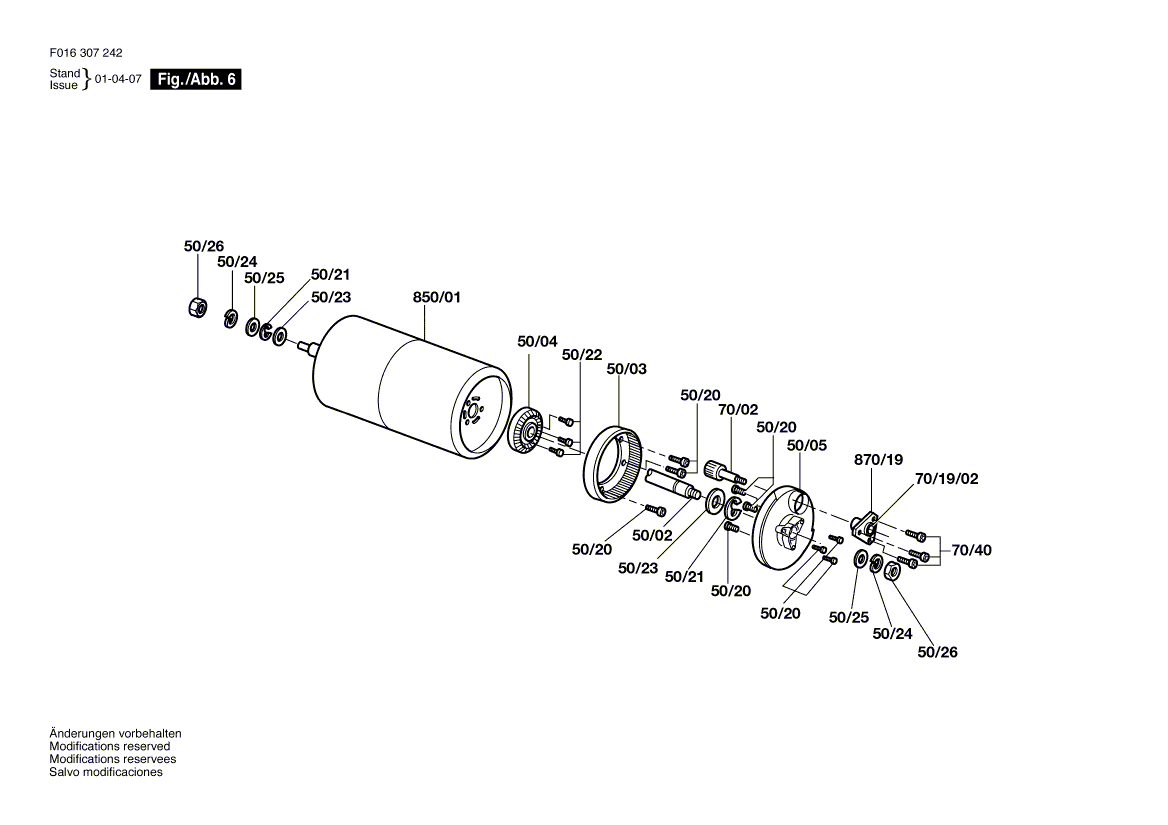 F016 307 242

Stand
Issue } 01-04-07 Fig./Abb. 6

50/26
50/24
50/25
50/21
50/23
850/01
50/04
50/22
50/03
50/20
70/02
50/20
50/05
870/19
70/19/02
70/40
50/20
50/02
50/23
50/21
50/20
50/20
50/25
50/24
50/26

Änderungen vorbehalten
Modifications reserved
Modifications reservees
Salvo modificaciones